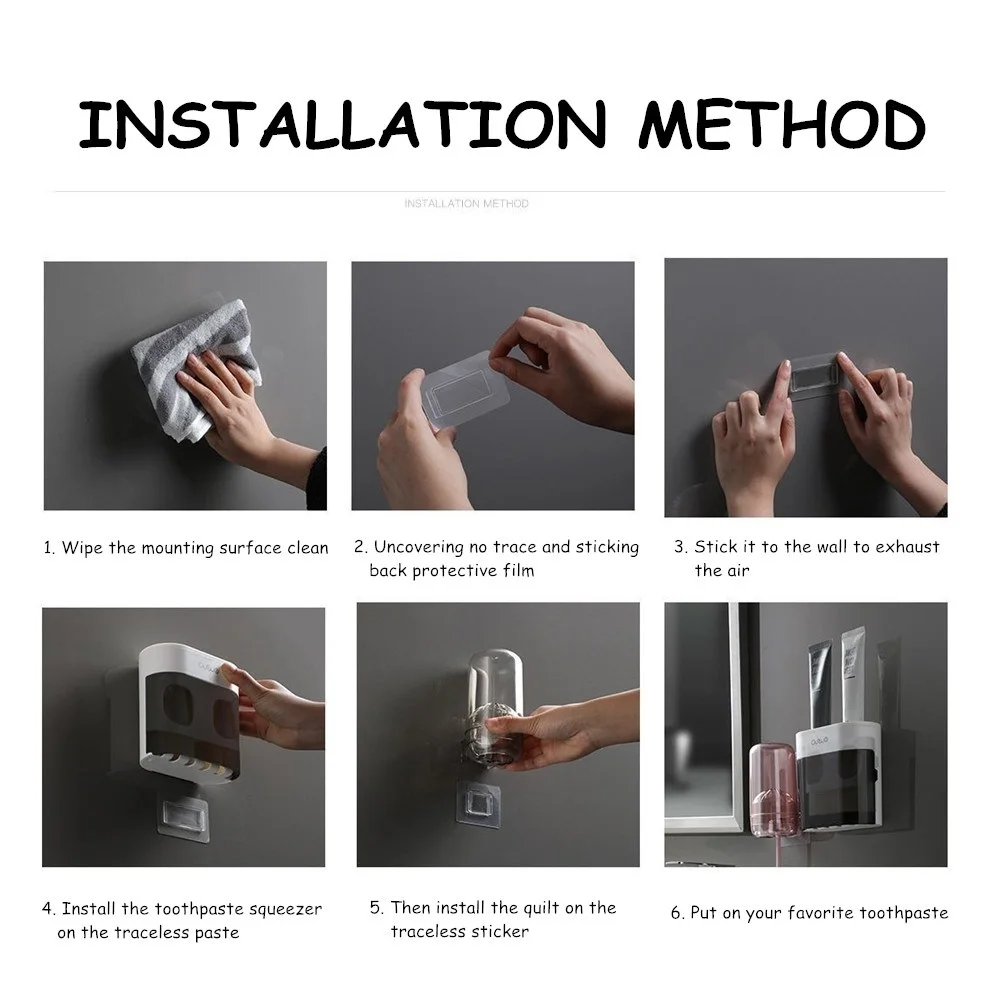 INSTALLATION METHOD

INSTALLATION METHOD

1. Wipe the mounting surface clean

2. Uncovering no trace and sticking back protective film

3. Stick it to the wall to exhaust the air

4. Install the toothpaste squeezer on the traceless paste

5. Then install the quilt on the traceless sticker

6. Put on your favorite toothpaste