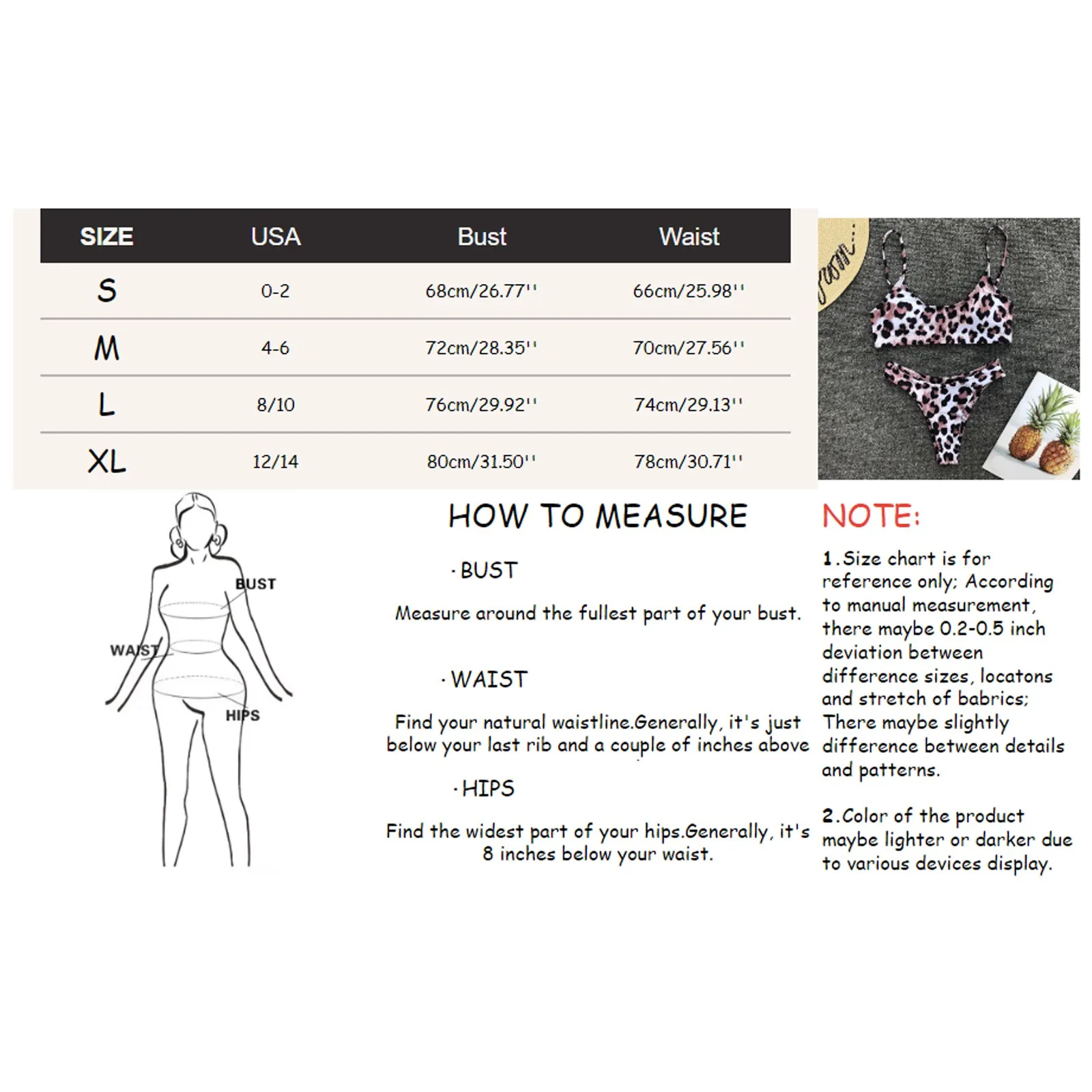 | SIZE | USA | Bust | Waist |
|---|---|---|---|
| S | 0-2 | 68cm/26.77'' | 66cm/25.98'' |
| M | 4-6 | 72cm/28.35'' | 70cm/27.56'' |
| L | 8/10 | 76cm/29.92'' | 74cm/29.13'' |
| XL | 12/14 | 80cm/31.50'' | 78cm/30.71'' |

BUST
WAIST
HIPS

HOW TO MEASURE

· BUST

Measure around the fullest part of your bust.

· WAIST

Find your natural waistline.Generally, it's just below your last rib and a couple of inches above

· HIPS

Find the widest part of your hips.Generally, it's 8 inches below your waist.

NOTE:

1.Size chart is for reference only; According to manual measurement, there maybe 0.2-0.5 inch deviation between difference sizes, locatons and stretch of babrics; There maybe slightly difference between details and patterns.

2.Color of the product maybe lighter or darker due to various devices display.