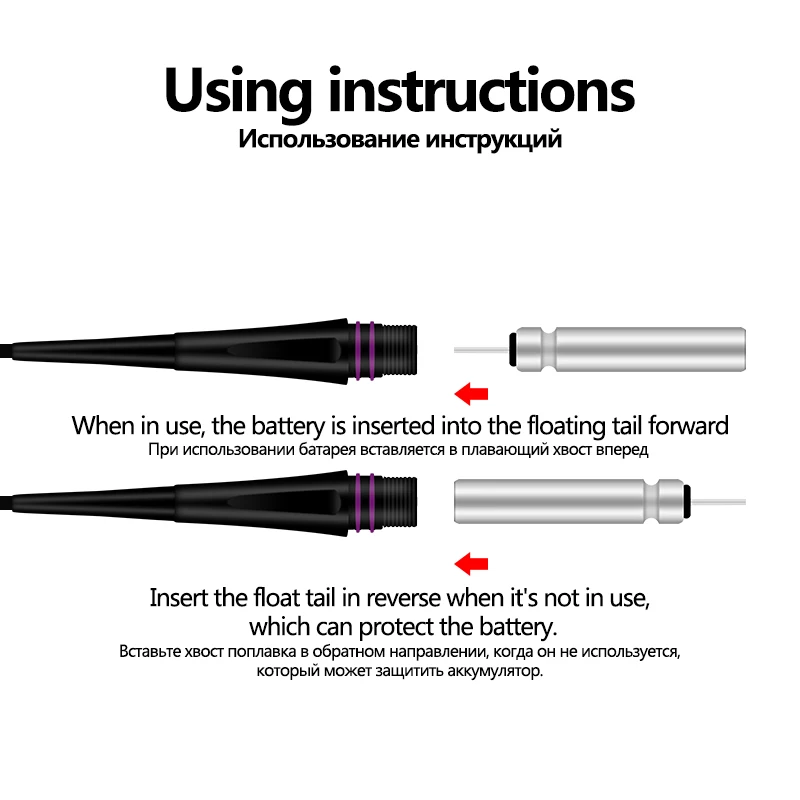 Using instructions
Использование инструкций

When in use, the battery is inserted into the floating tail forward
При использовании батарея вставляется в плавающий хвост вперед

Insert the float tail in reverse when it's not in use, which can protect the battery.
Вставьте хвост поплавка в обратном направлении, когда он не используется, который может защитить аккумулятор.