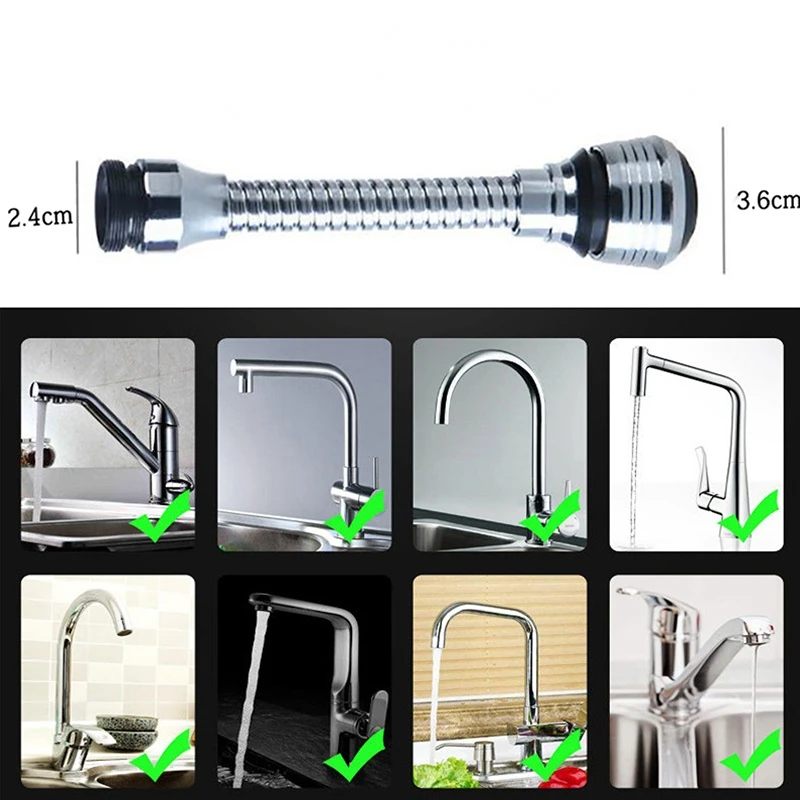 2.4cm

3.6cm