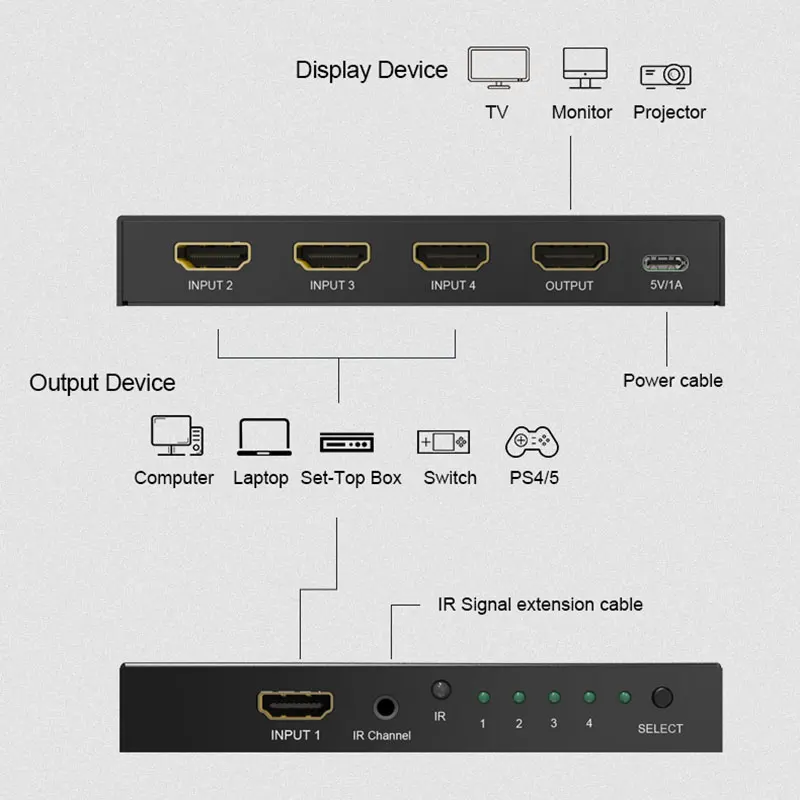 Display Device

TV

Monitor

Projector

INPUT 2

INPUT 3

INPUT 4

OUTPUT

5V/1A

Power cable

Output Device

Computer

Laptop

Set-Top Box

Switch

PS4/5

IR Signal extension cable

INPUT 1

IR Channel

IR

1

2

3

4

SELECT