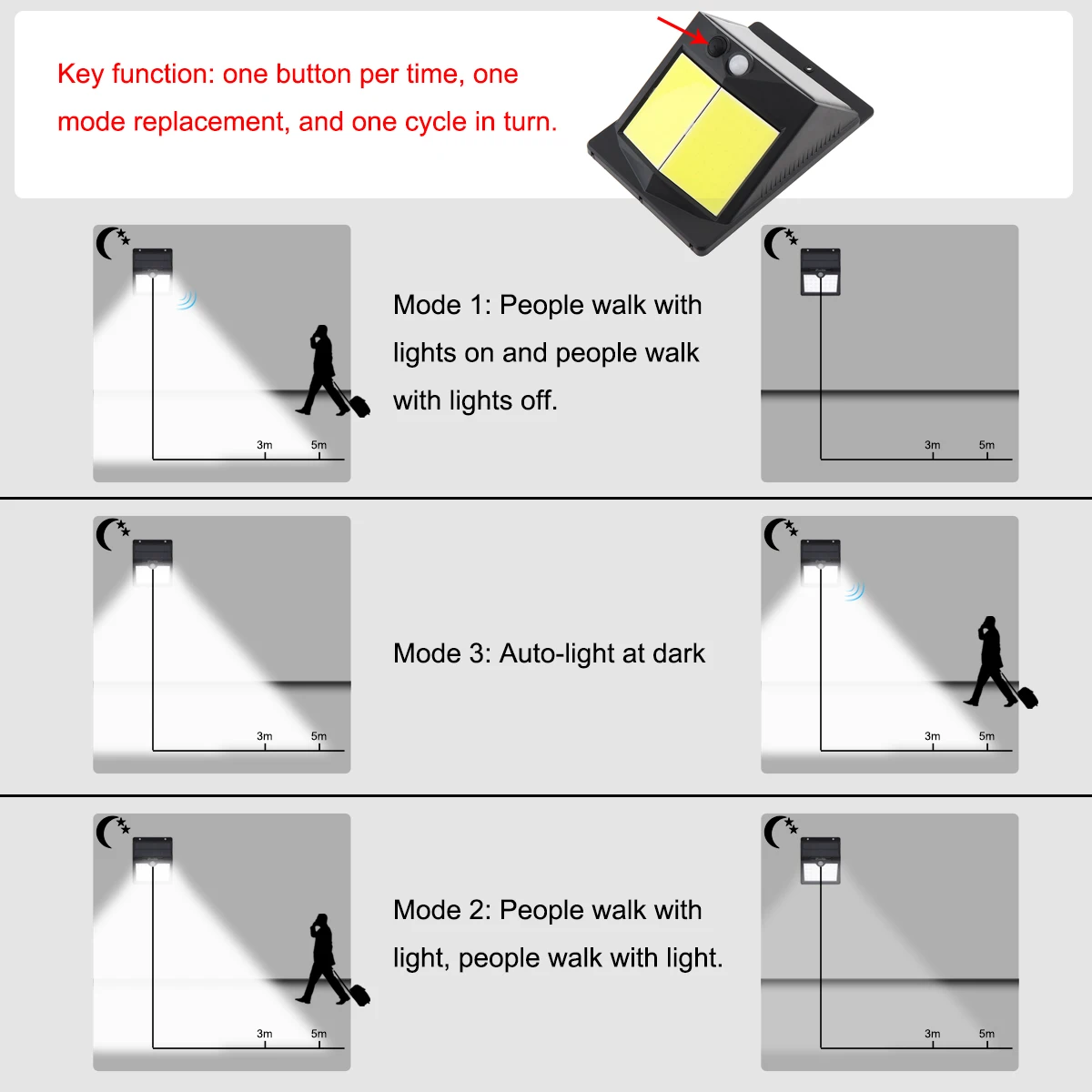 Key function: one button per time, one mode replacement, and one cycle in turn.

3m 5m

Mode 1: People walk with lights on and people walk with lights off.

3m 5m

3m 5m

Mode 3: Auto-light at dark

3m 5m

3m 5m

Mode 2: People walk with light, people walk with light.

3m 5m