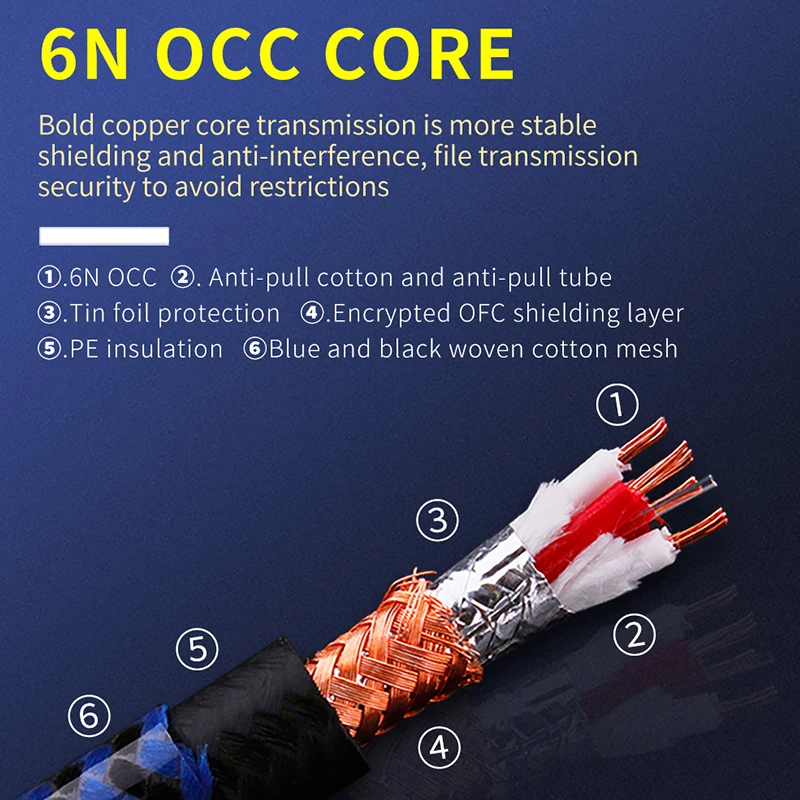 6N OCC CORE

Bold copper core transmission is more stable shielding and anti-interference, file transmission security to avoid restrictions

①.6N OCC ②. Anti-pull cotton and anti-pull tube
③.Tin foil protection ④.Encrypted OFC shielding layer
⑤.PE insulation ⑥Blue and black woven cotton mesh

①
③
②
⑤
⑥
④