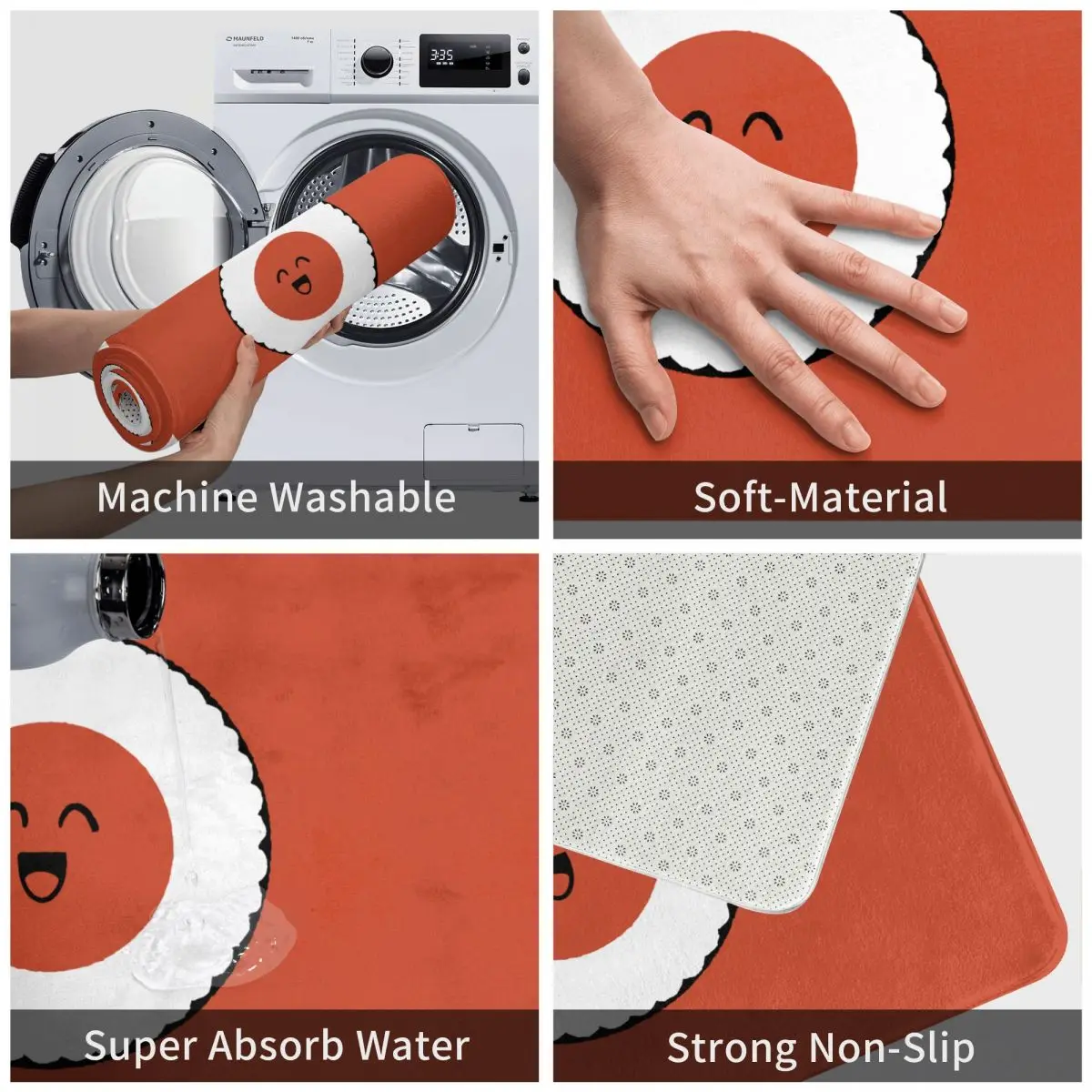 MAUNFELD

3:35

Machine Washable

Soft-Material

Super Absorb Water

Strong Non-Slip