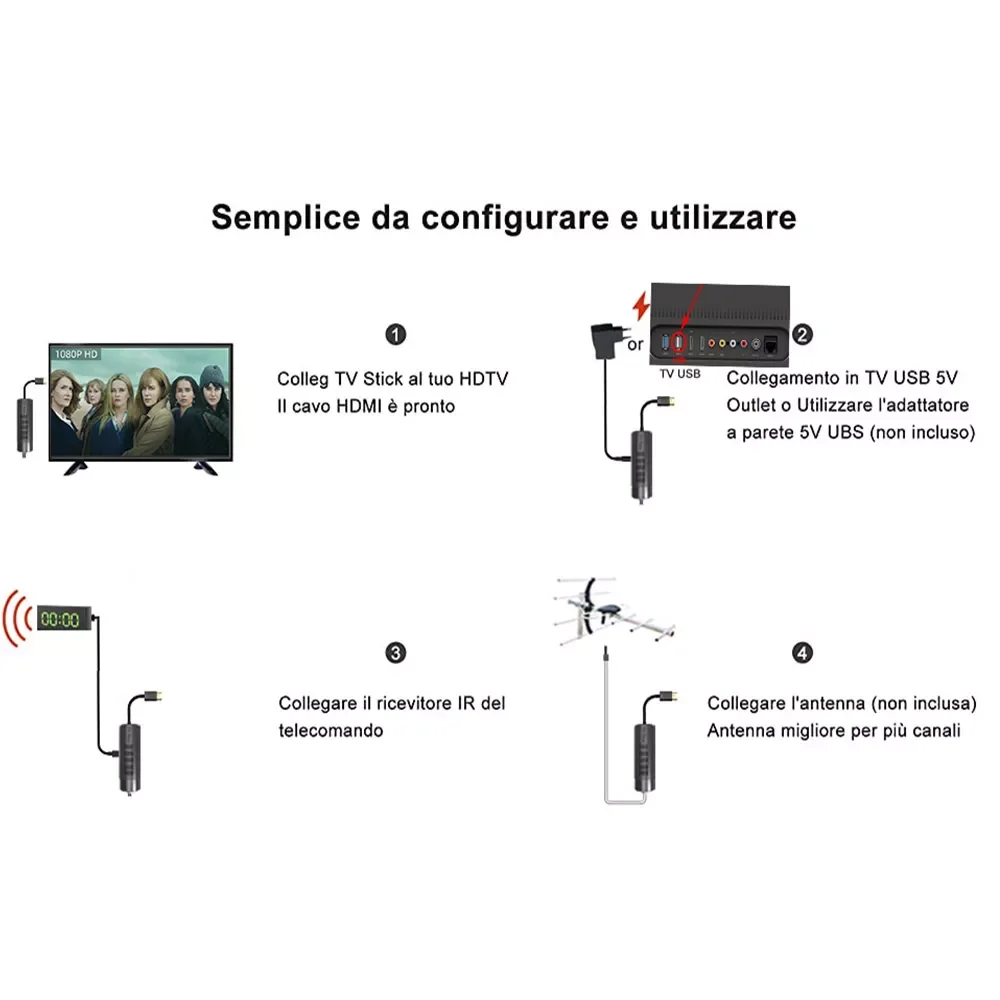 Semplice da configurare e utilizzare

1080P HD

1

Colleg TV Stick al tuo HDTV
Il cavo HDMI è pronto

or

TV USB

2

Collegamento in TV USB 5V
Outlet o Utilizzare l'adattatore
a parete 5V UBS (non incluso)

00:00

3

Collegare il ricevitore IR del telecomando

4

Collegare l'antenna (non inclusa)
Antenna migliore per più canali