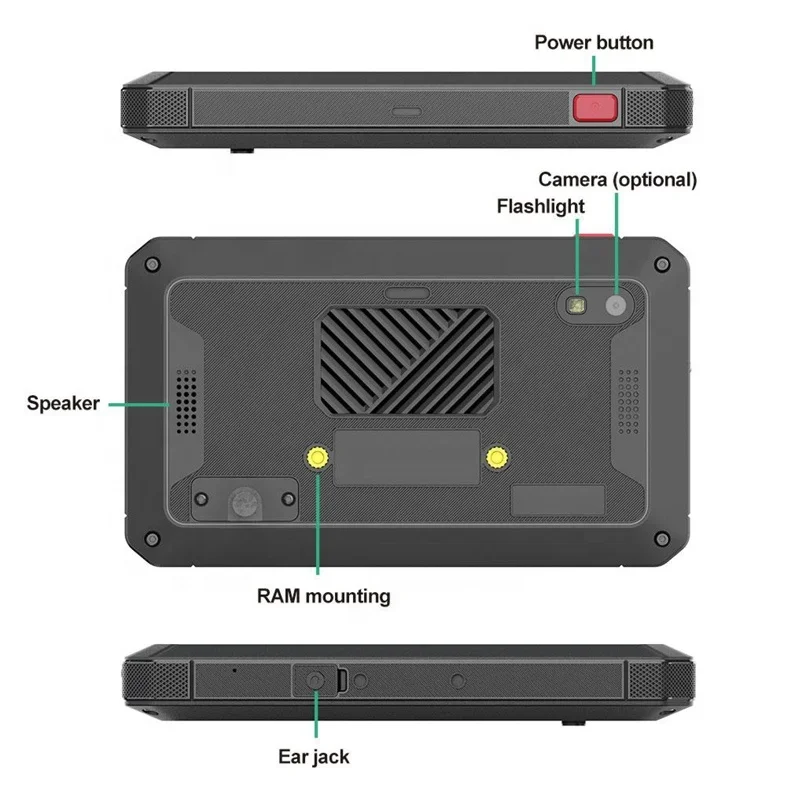 Power button

Camera (optional)

Flashlight

Speaker

RAM mounting

Ear jack