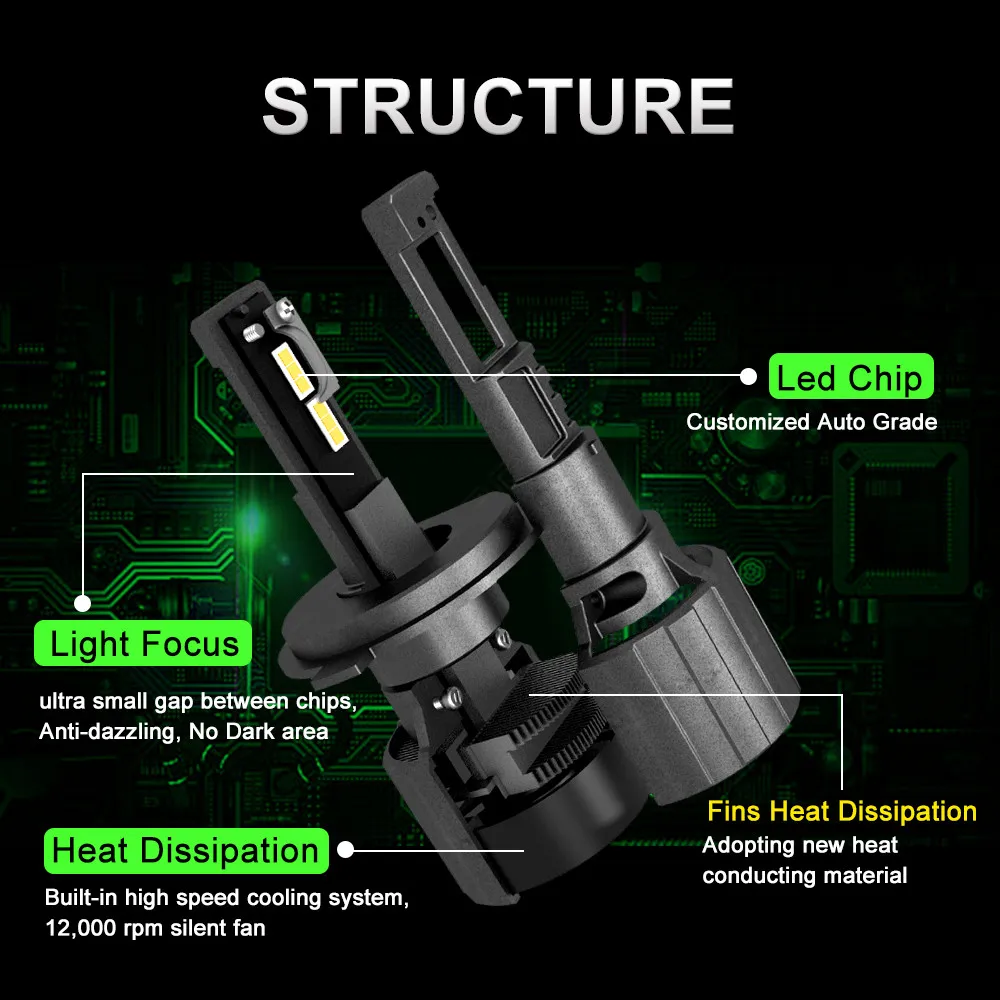 STRUCTURE

Led Chip
Customized Auto Grade

Light Focus
ultra small gap between chips, Anti-dazzling, No Dark area

Fins Heat Dissipation
Adopting new heat conducting material

Heat Dissipation
Built-in high speed cooling system, 12,000 rpm silent fan