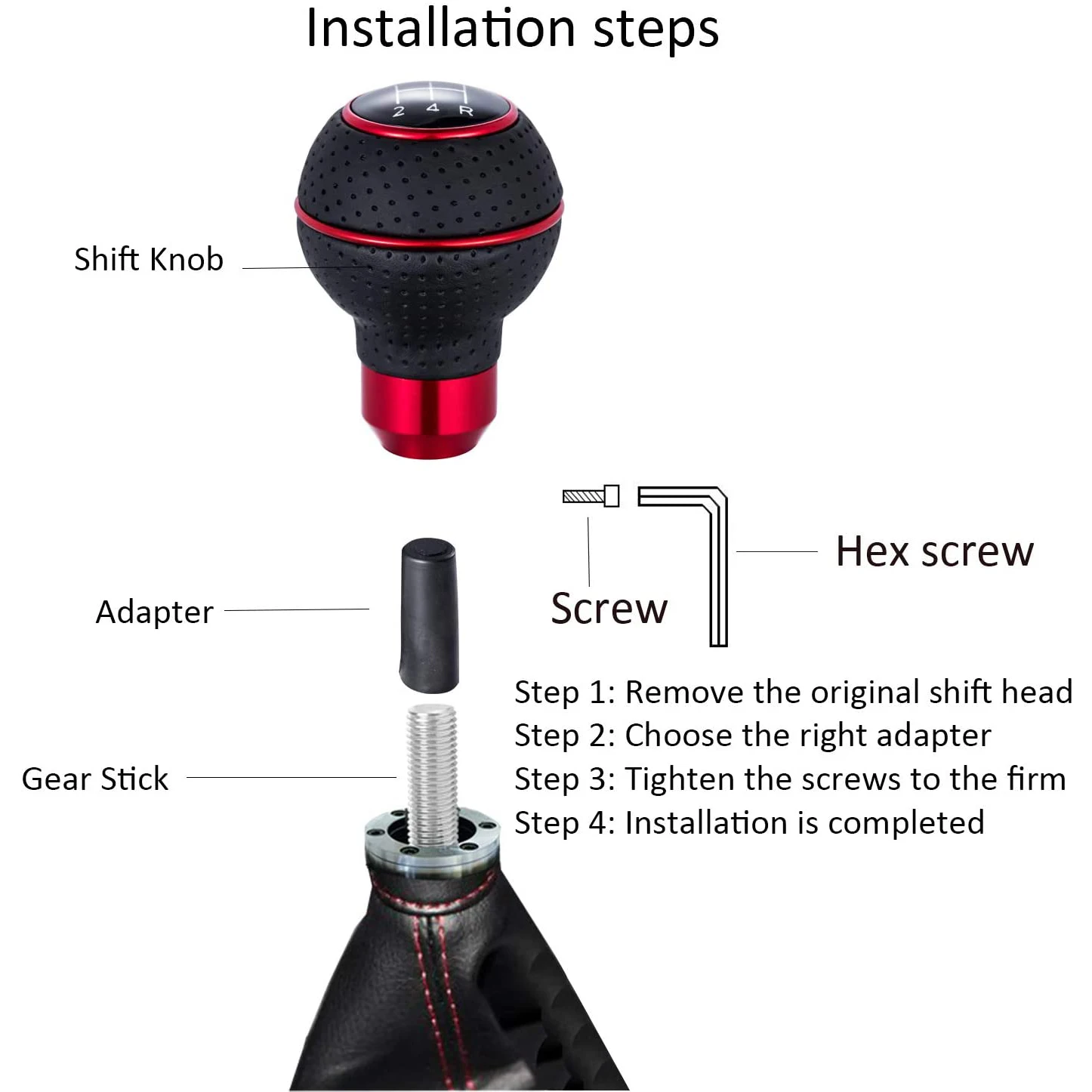 Installation steps

2 4 R

Shift Knob

Screw

Hex screw

Adapter

Gear Stick

Step 1: Remove the original shift head
Step 2: Choose the right adapter
Step 3: Tighten the screws to the firm
Step 4: Installation is completed