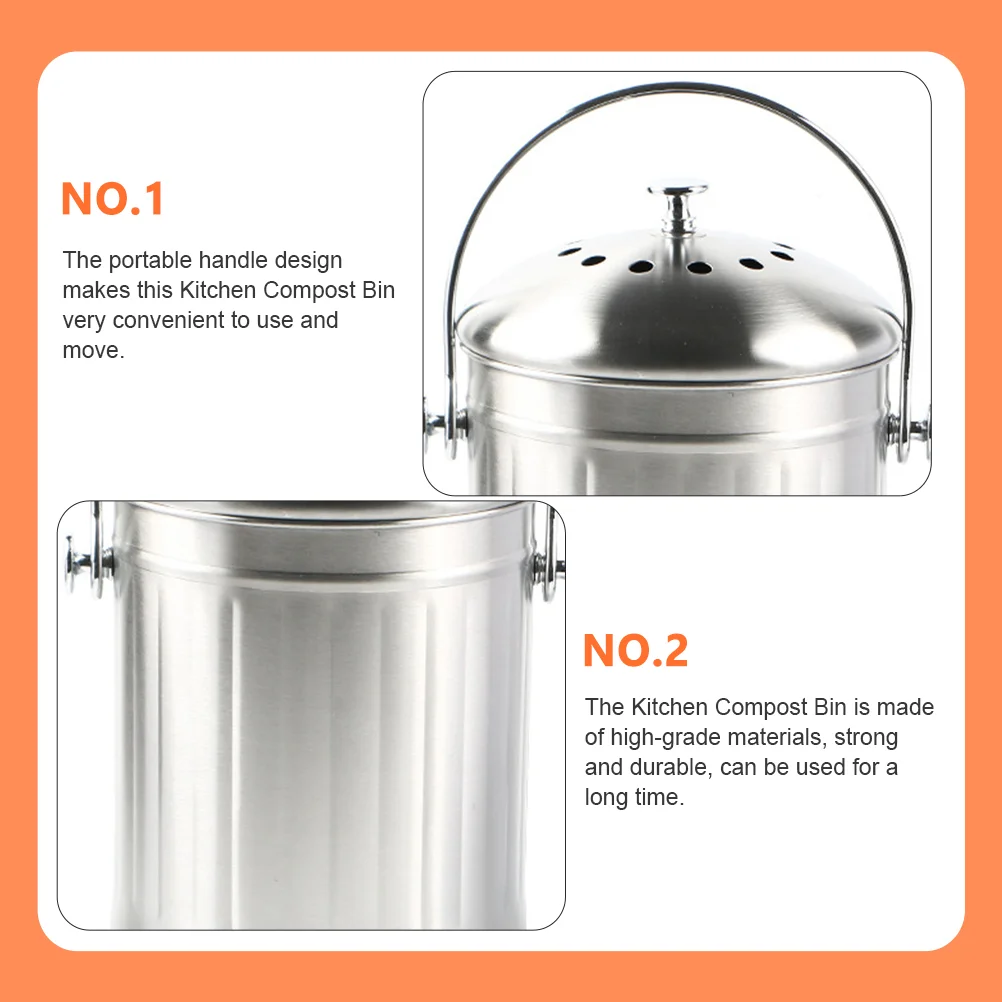 NO.1

The portable handle design makes this Kitchen Compost Bin very convenient to use and move.

NO.2

The Kitchen Compost Bin is made of high-grade materials, strong and durable, can be used for a long time.