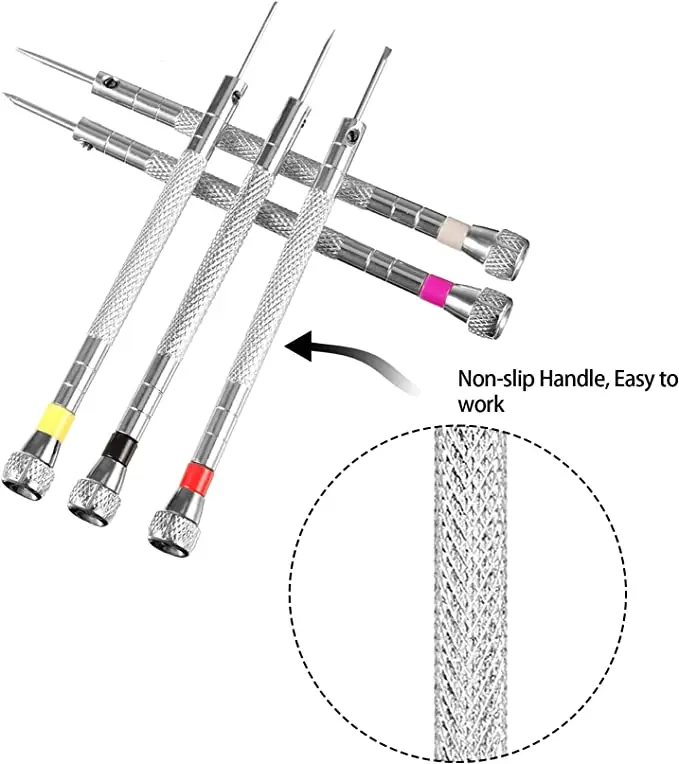 Non-slip Handle, Easy to work