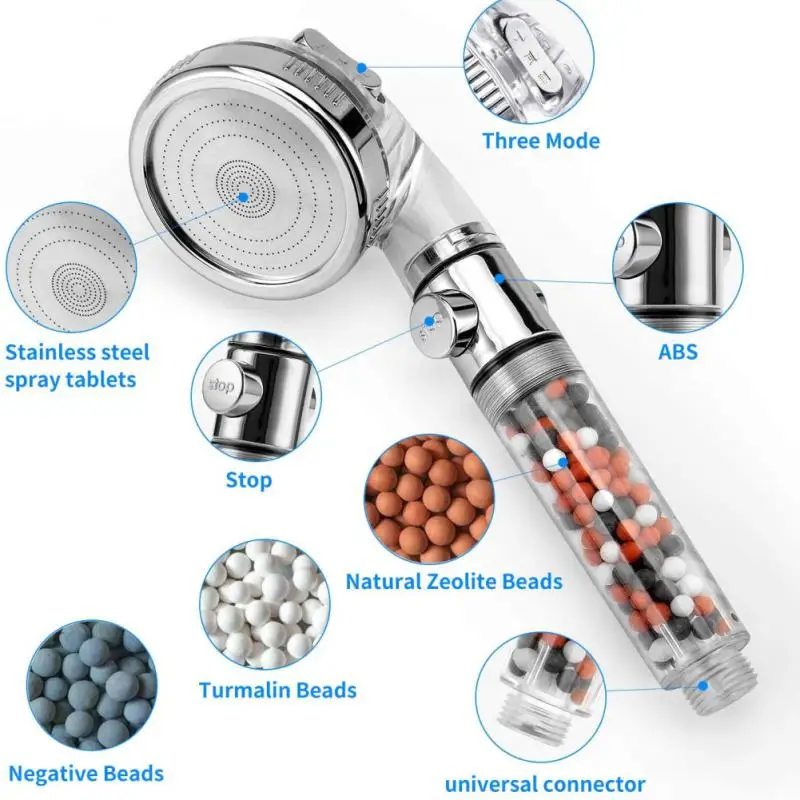 Three Mode

Stainless steel spray tablets

ABS

stop

Stop

Natural Zeolite Beads

Turmalin Beads

Negative Beads

universal connector