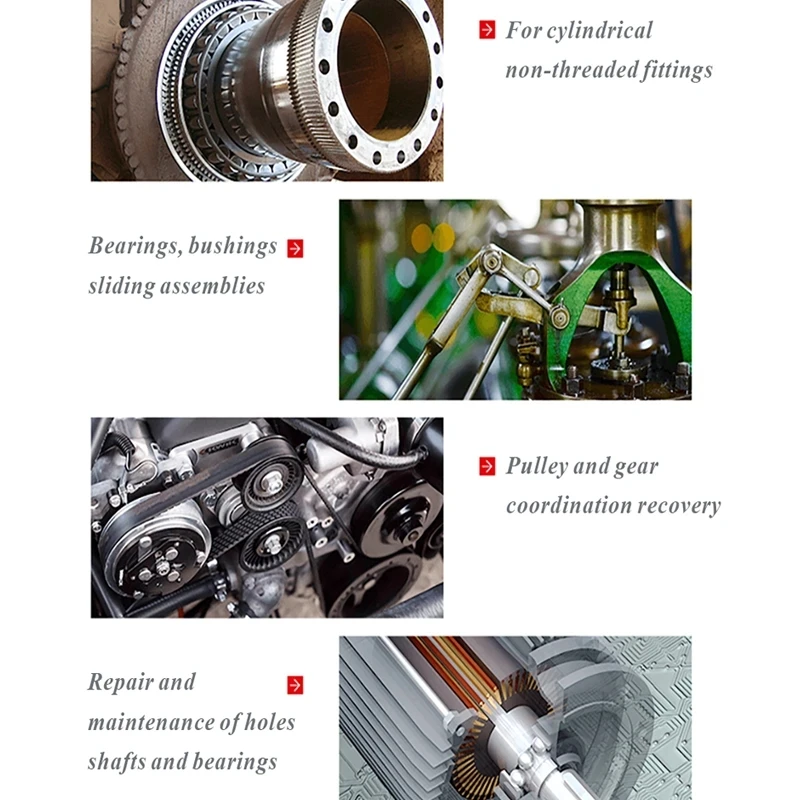 For cylindrical non-threaded fittings

Bearings, bushings sliding assemblies

Pulley and gear coordination recovery

Repair and maintenance of holes shafts and bearings