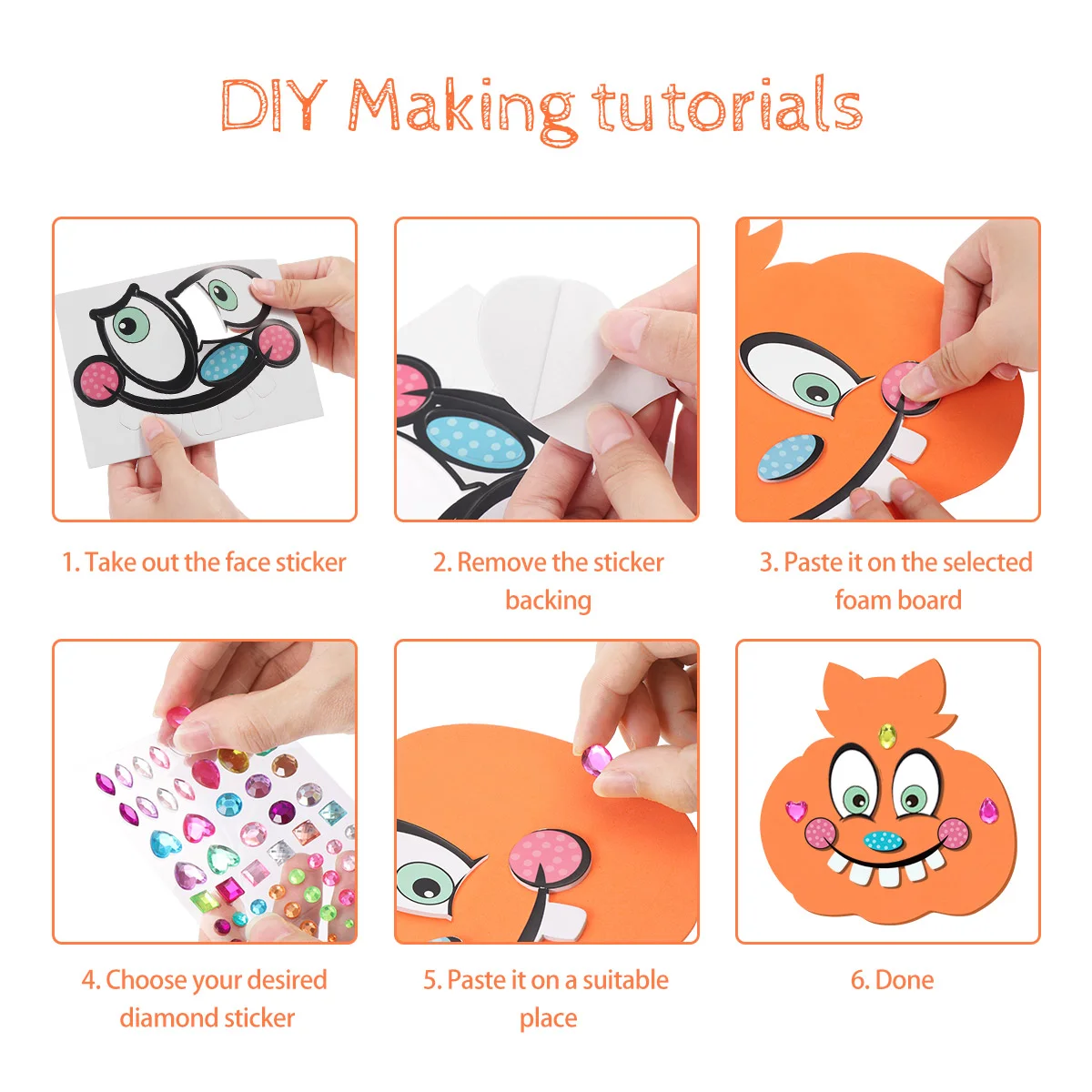 DIY Making tutorials

1. Take out the face sticker

2. Remove the sticker backing

3. Paste it on the selected foam board

4. Choose your desired diamond sticker

5. Paste it on a suitable place

6. Done