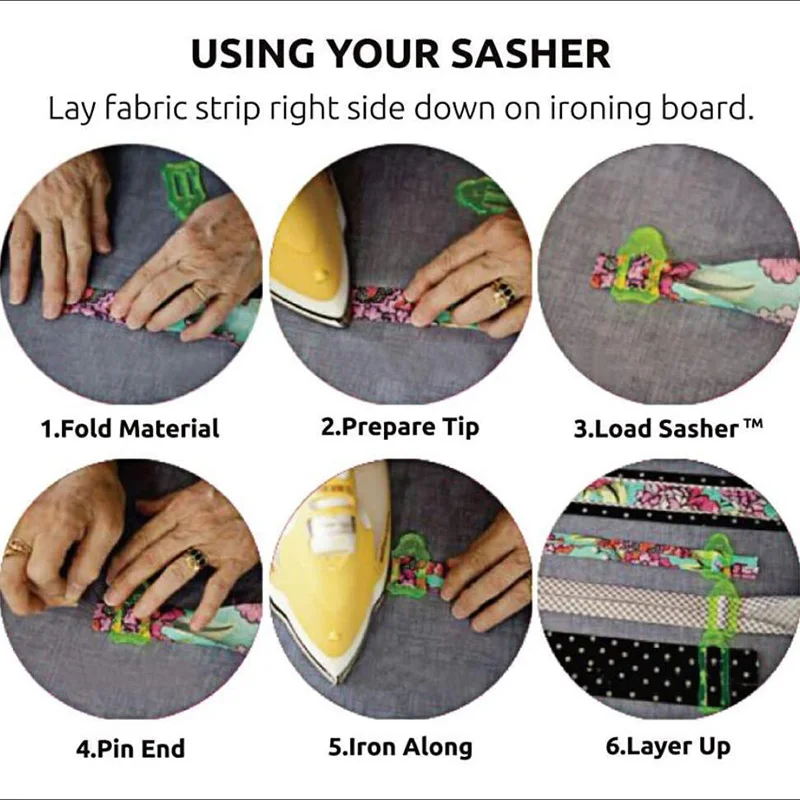 USING YOUR SASHER

Lay fabric strip right side down on ironing board.

1.Fold Material

2.Prepare Tip

3.Load Sasher ™

4.Pin End

5.Iron Along

6.Layer Up