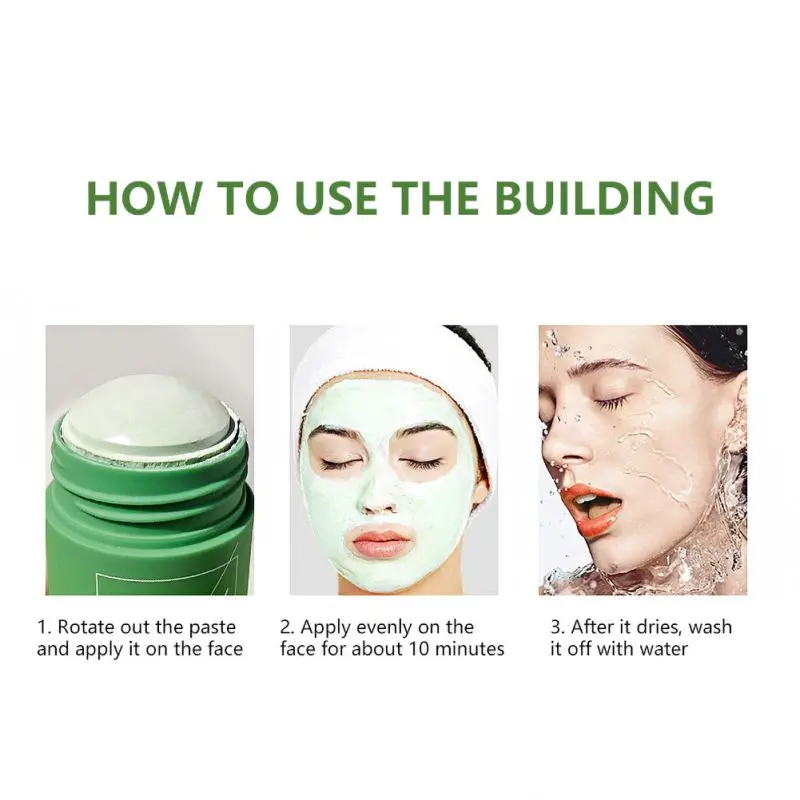 HOW TO USE THE BUILDING

1. Rotate out the paste and apply it on the face

2. Apply evenly on the face for about 10 minutes

3. After it dries, wash it off with water