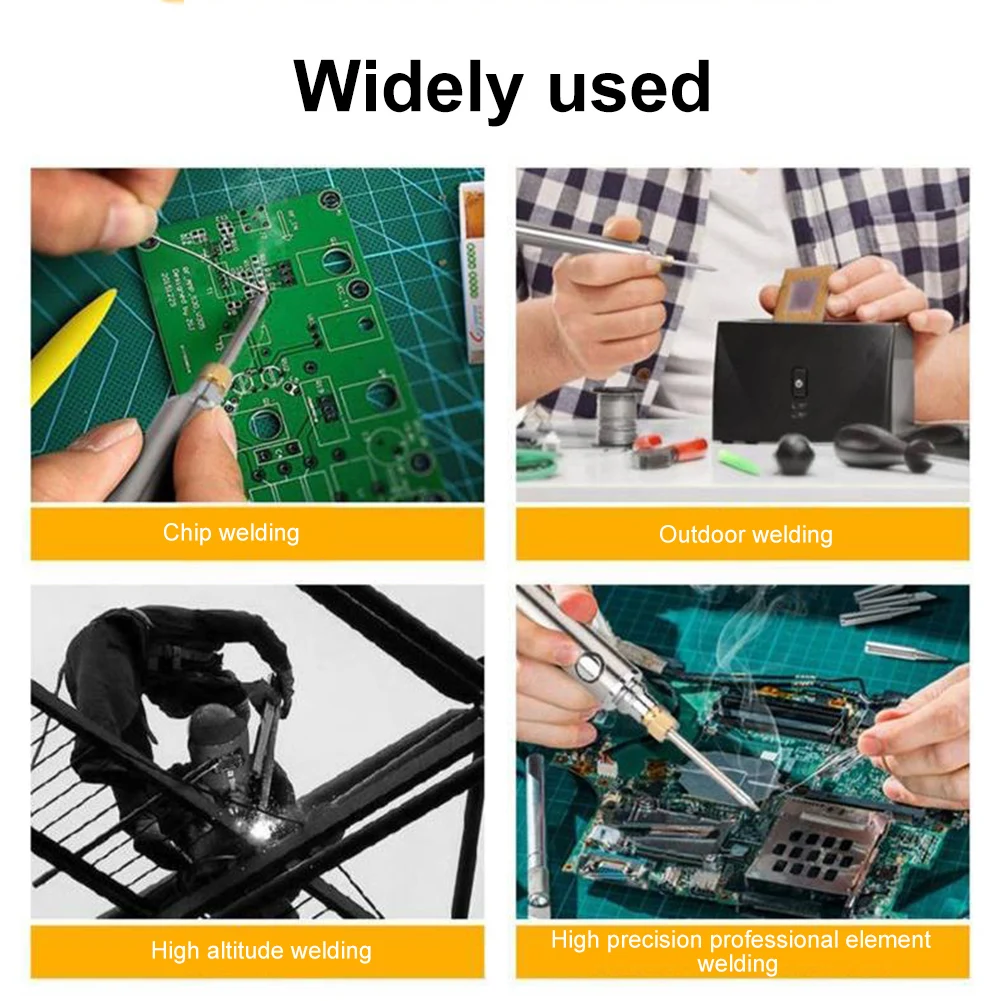 Widely used

Chip welding

Outdoor welding

High altitude welding

High precision professional element welding