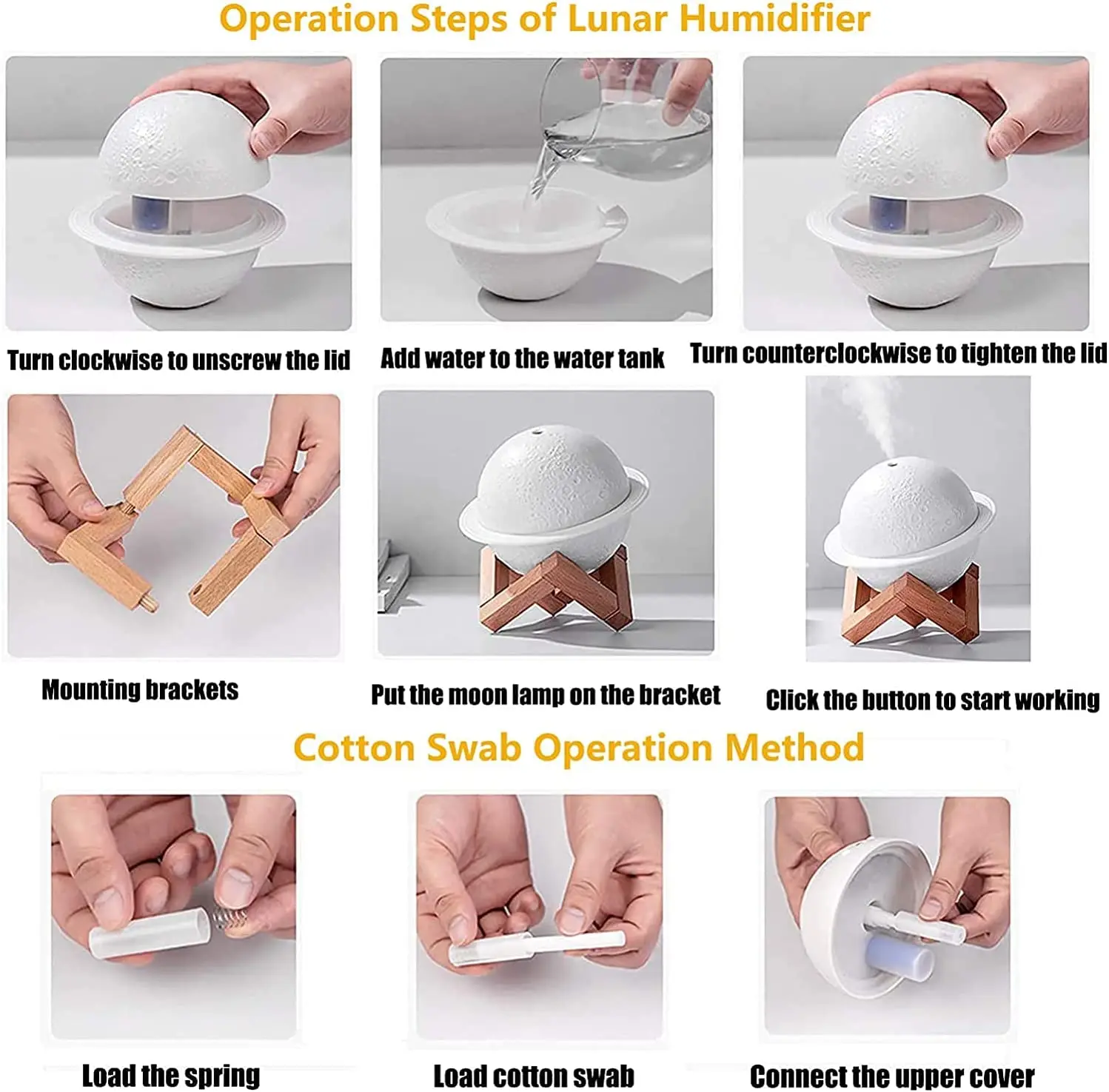 Operation Steps of Lunar Humidifier

Turn clockwise to unscrew the lid

Add water to the water tank

Turn counterclockwise to tighten the lid

Mounting brackets

Put the moon lamp on the bracket

Click the button to start working

Cotton Swab Operation Method

Load the spring

Load cotton swab

Connect the upper cover