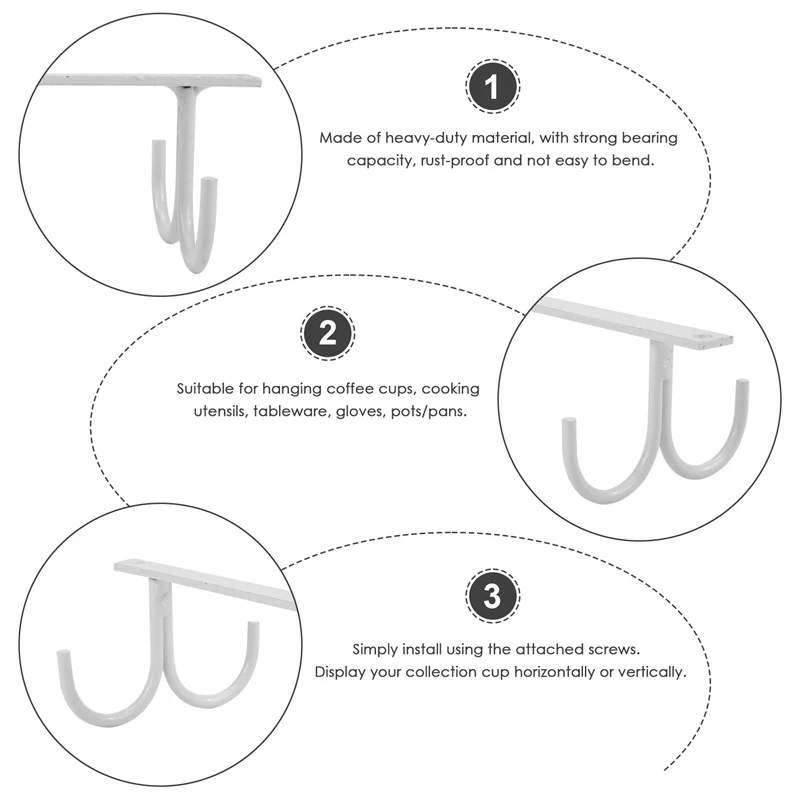 1

Made of heavy-duty material, with strong bearing capacity, rust-proof and not easy to bend.

2

Suitable for hanging coffee cups, cooking utensils, tableware, gloves, pots/pans.

3

Simply install using the attached screws. Display your collection cup horizontally or vertically.