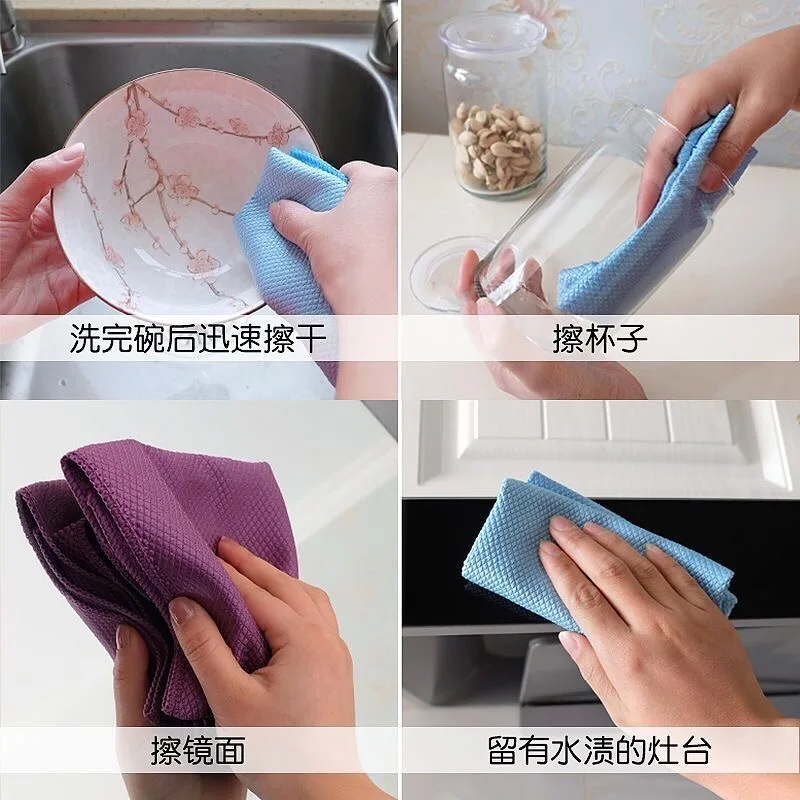 洗完碗后迅速擦干

擦杯子

擦镜面

留有水渍的灶台