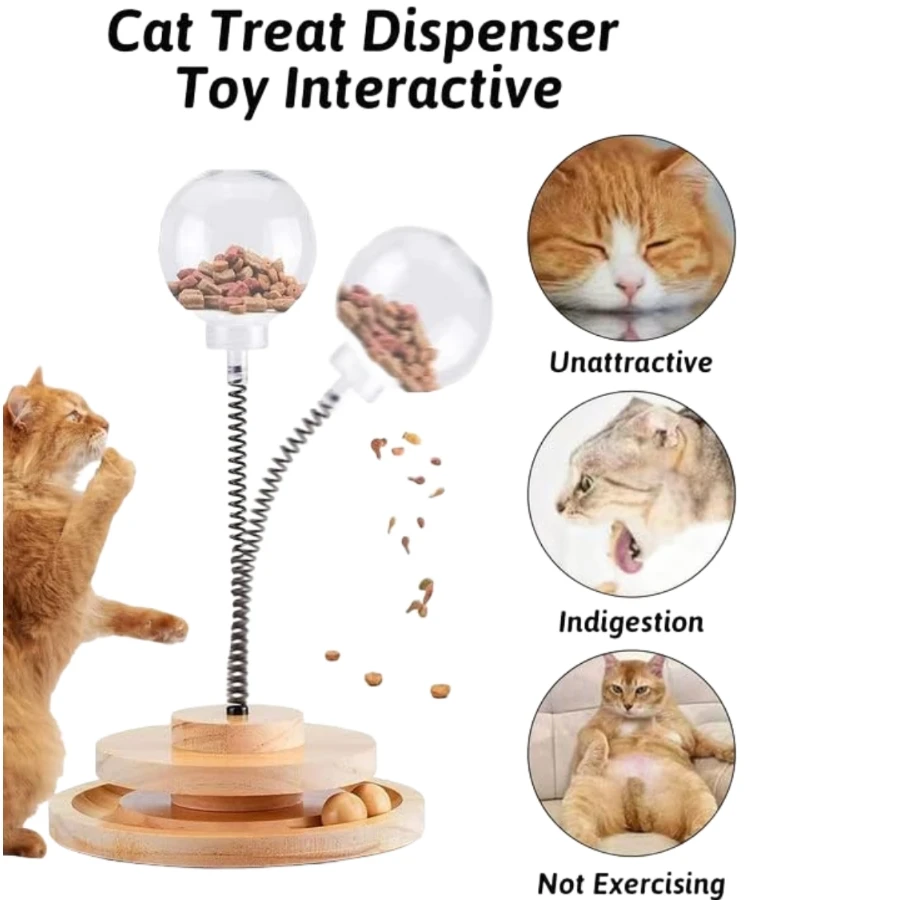 Cat Treat Dispenser Toy Interactive

Unattractive

Indigestion

Not Exercising