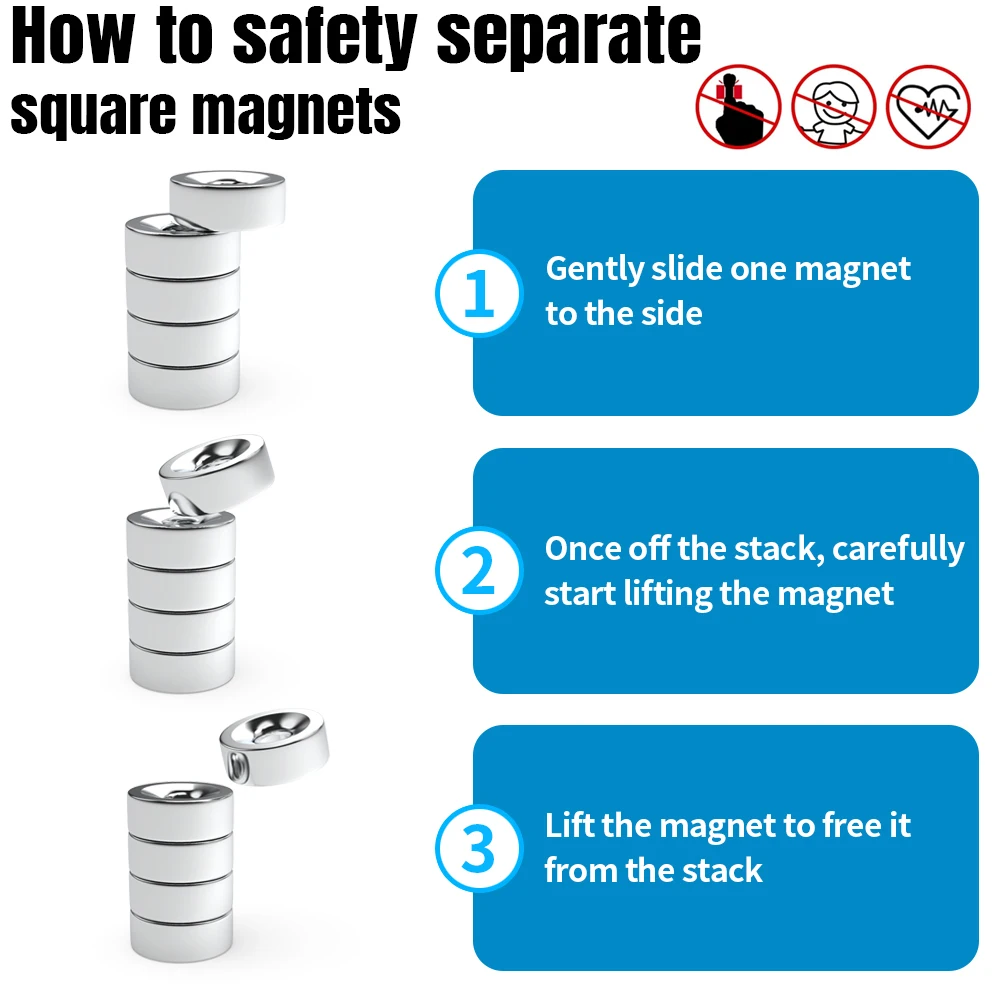 How to safety separate square magnets

1 Gently slide one magnet to the side

2 Once off the stack, carefully start lifting the magnet

3 Lift the magnet to free it from the stack