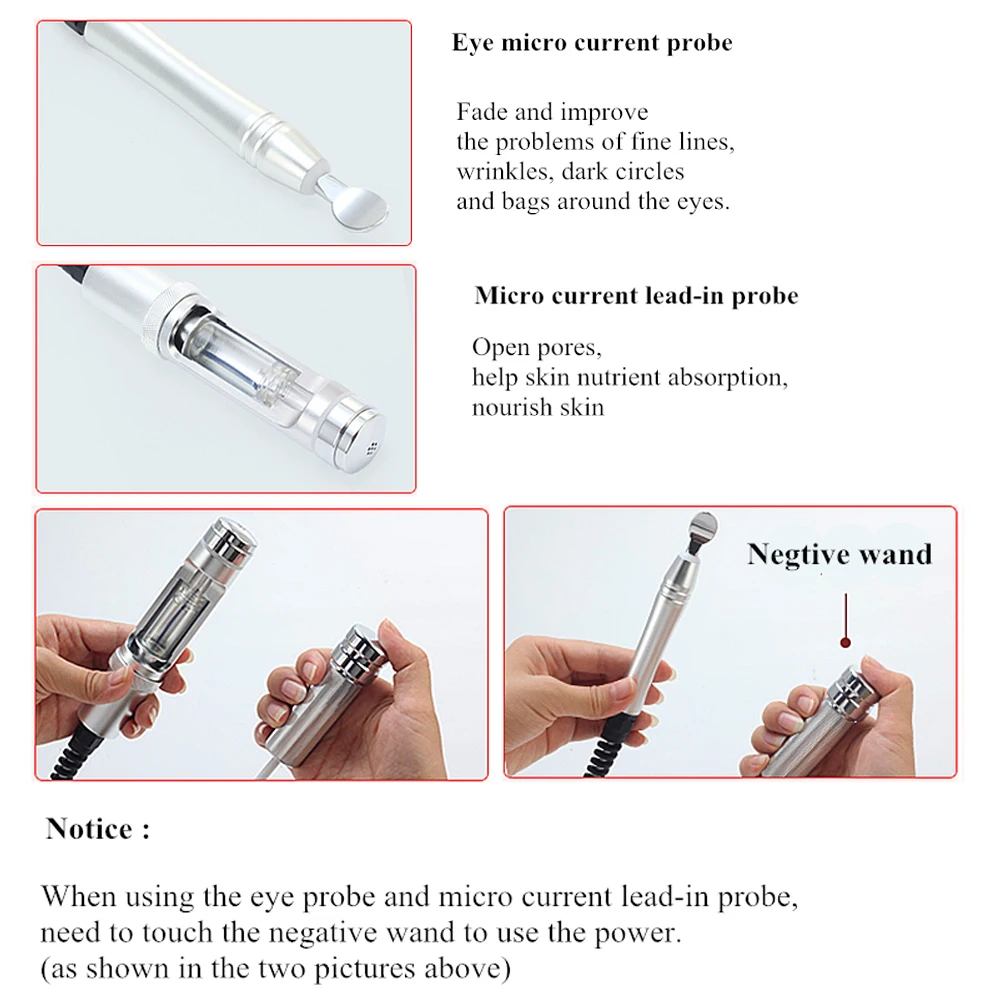 Eye micro current probe

Fade and improve the problems of fine lines, wrinkles, dark circles and bags around the eyes.

Micro current lead-in probe

Open pores, help skin nutrient absorption, nourish skin

Negtive wand

Notice :

When using the eye probe and micro current lead-in probe, need to touch the negative wand to use the power. (as shown in the two pictures above)