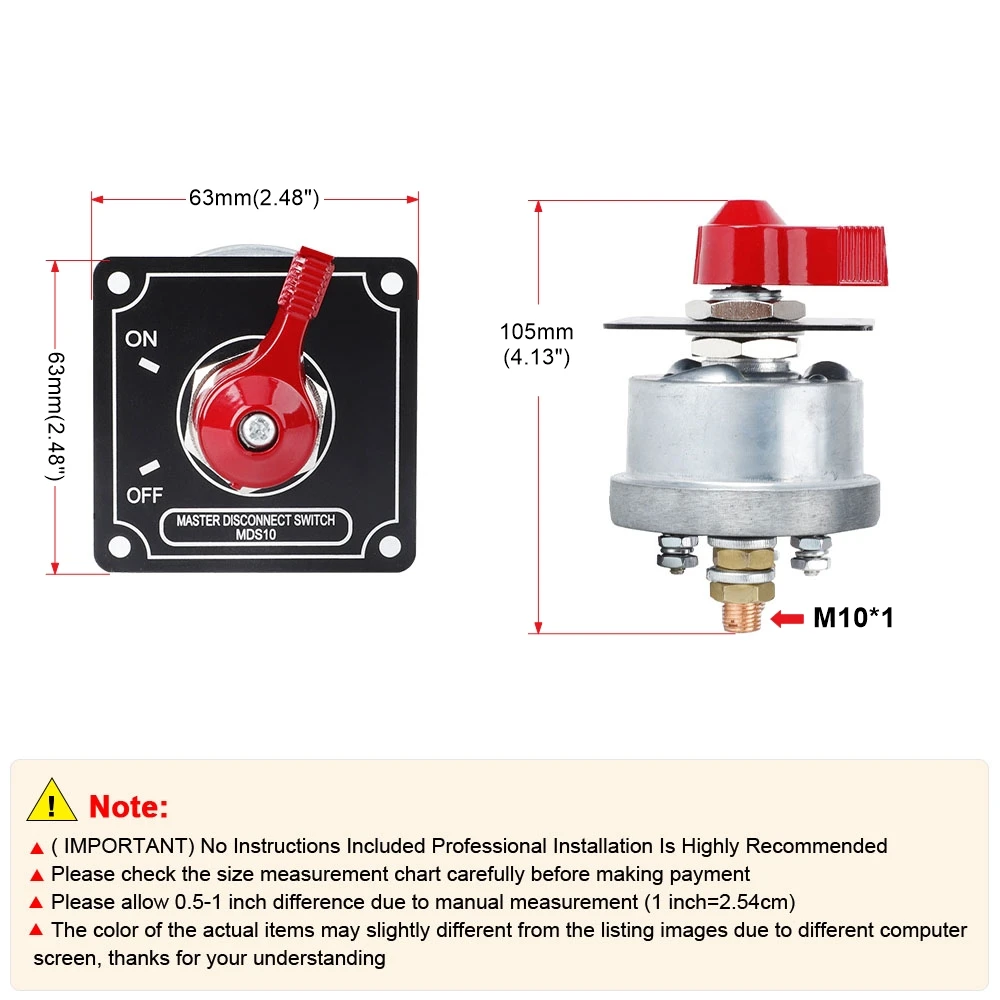 63mm(2.48")

63mm(2.48")

ON

OFF

MASTER DISCONNECT SWITCH
MDS10

105mm
(4.13")

M10*1

Note:

▲ ( IMPORTANT) No Instructions Included Professional Installation Is Highly Recommended
▲ Please check the size measurement chart carefully before making payment
▲ Please allow 0.5-1 inch difference due to manual measurement (1 inch=2.54cm)
▲ The color of the actual items may slightly different from the listing images due to different computer screen, thanks for your understanding