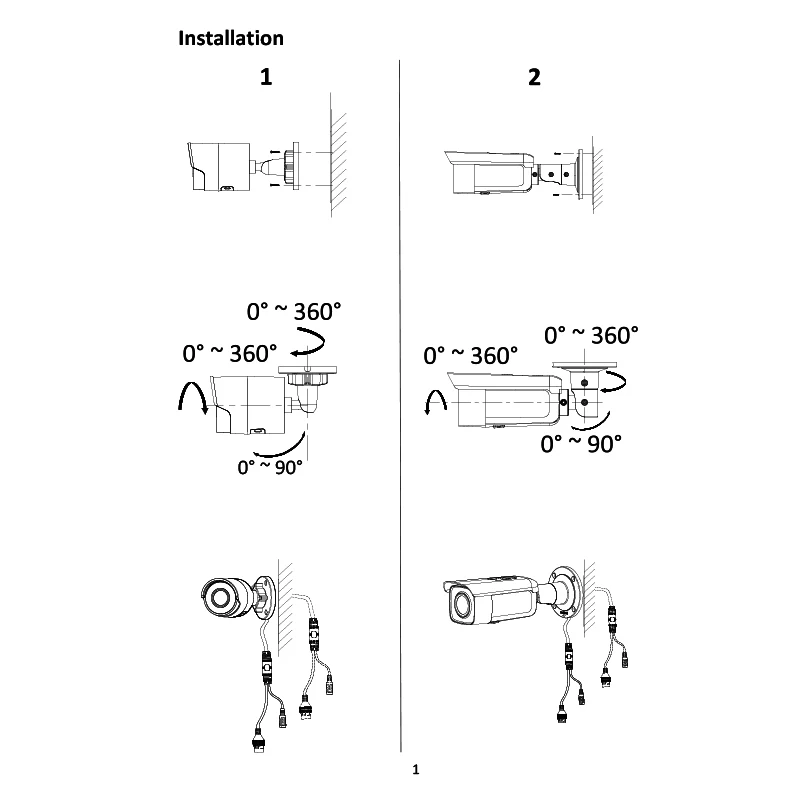 Installation

1

0° ~ 360°

0° ~ 360°

0° ~ 90°

2

0° ~ 360°

0° ~ 360°

0° ~ 90°

1