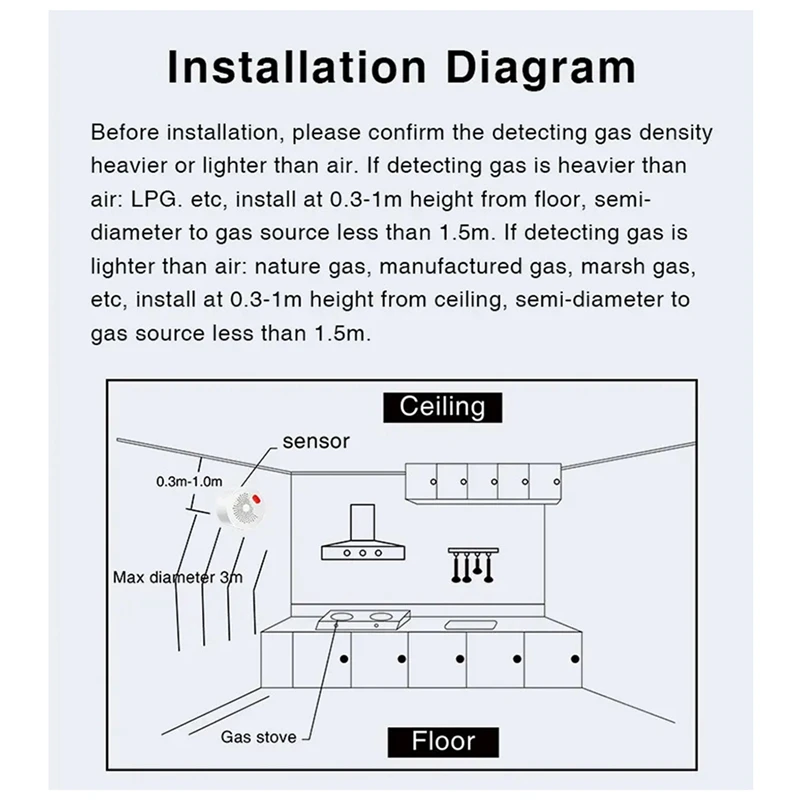 Installation Diagram

Before installation, please confirm the detecting gas density heavier or lighter than air. If detecting gas is heavier than air: LPG. etc, install at 0.3-1m height from floor, semi-diameter to gas source less than 1.5m. If detecting gas is lighter than air: nature gas, manufactured gas, marsh gas, etc, install at 0.3-1m height from ceiling, semi-diameter to gas source less than 1.5m.

Ceiling

sensor

0.3m-1.0m

Max diameter 3m

Gas stove

Floor