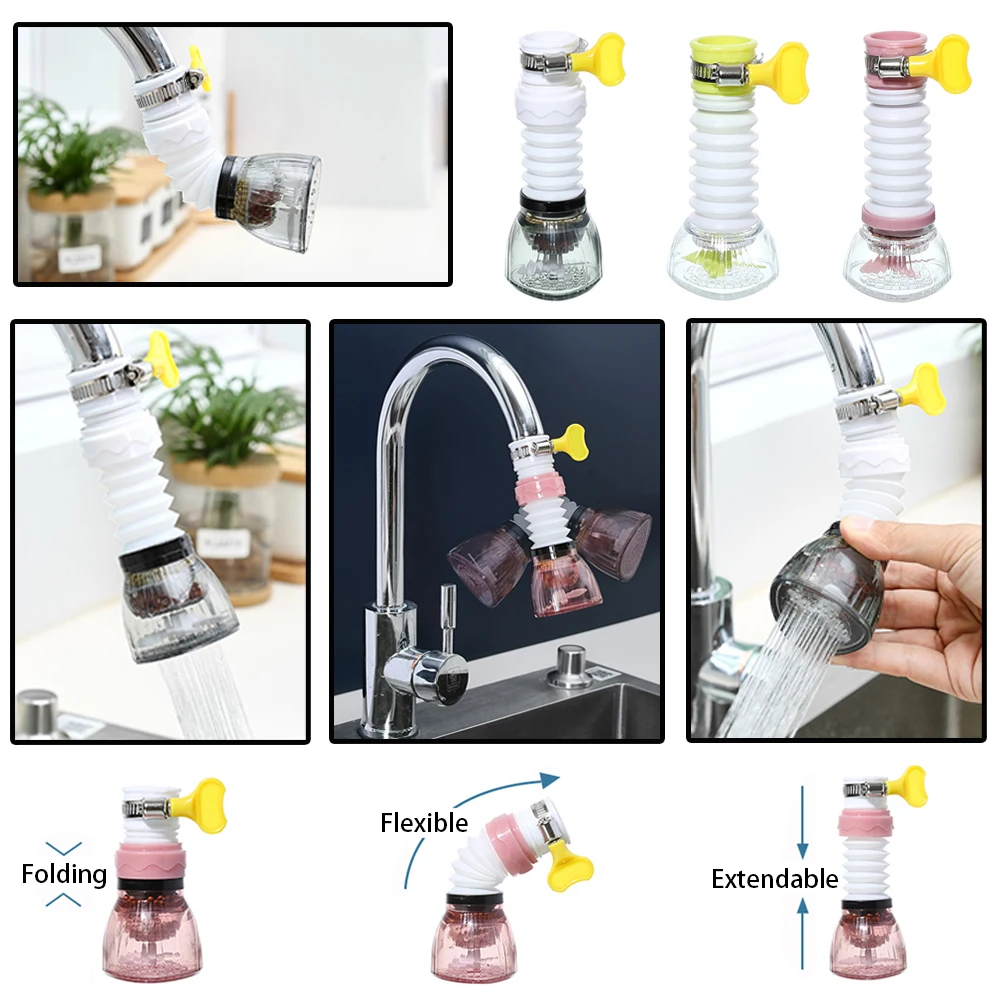 Folding

Flexible

Extendable