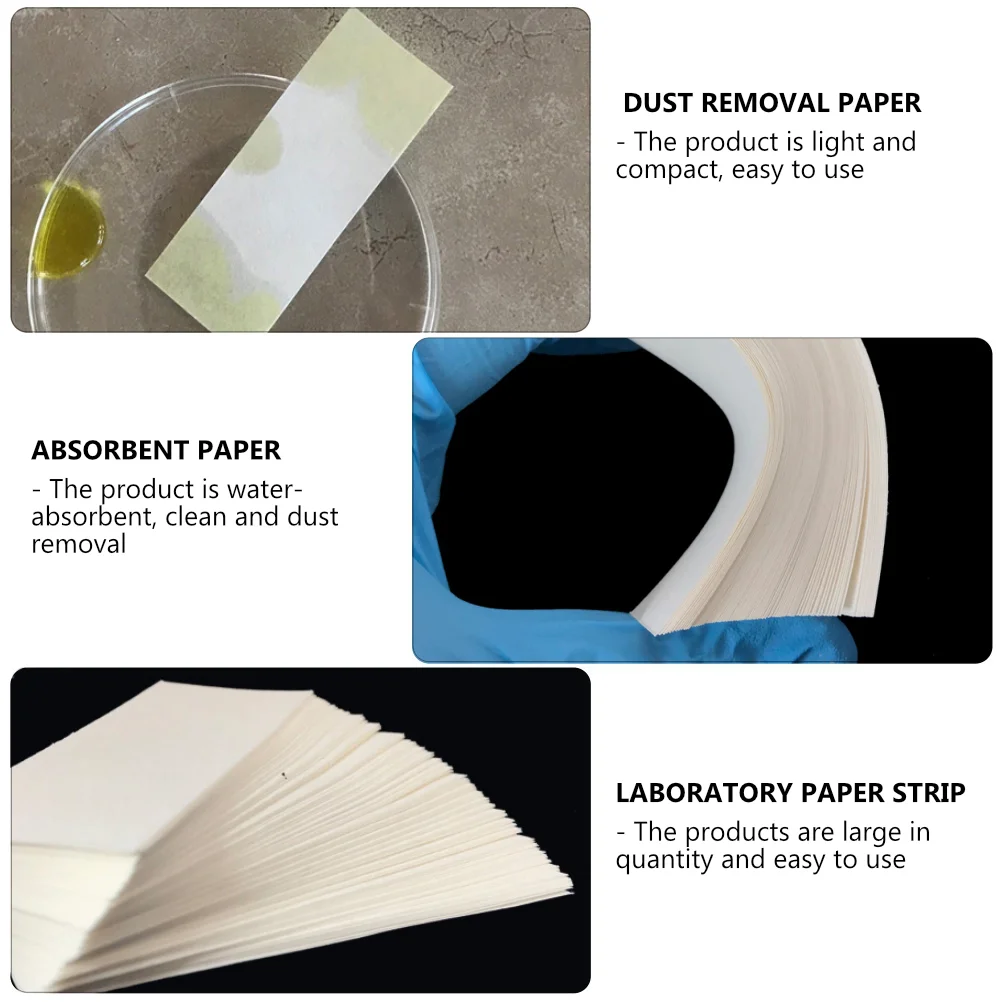 DUST REMOVAL PAPER
- The product is light and compact, easy to use

ABSORBENT PAPER
- The product is water-absorbent, clean and dust removal

LABORATORY PAPER STRIP
- The products are large in quantity and easy to use