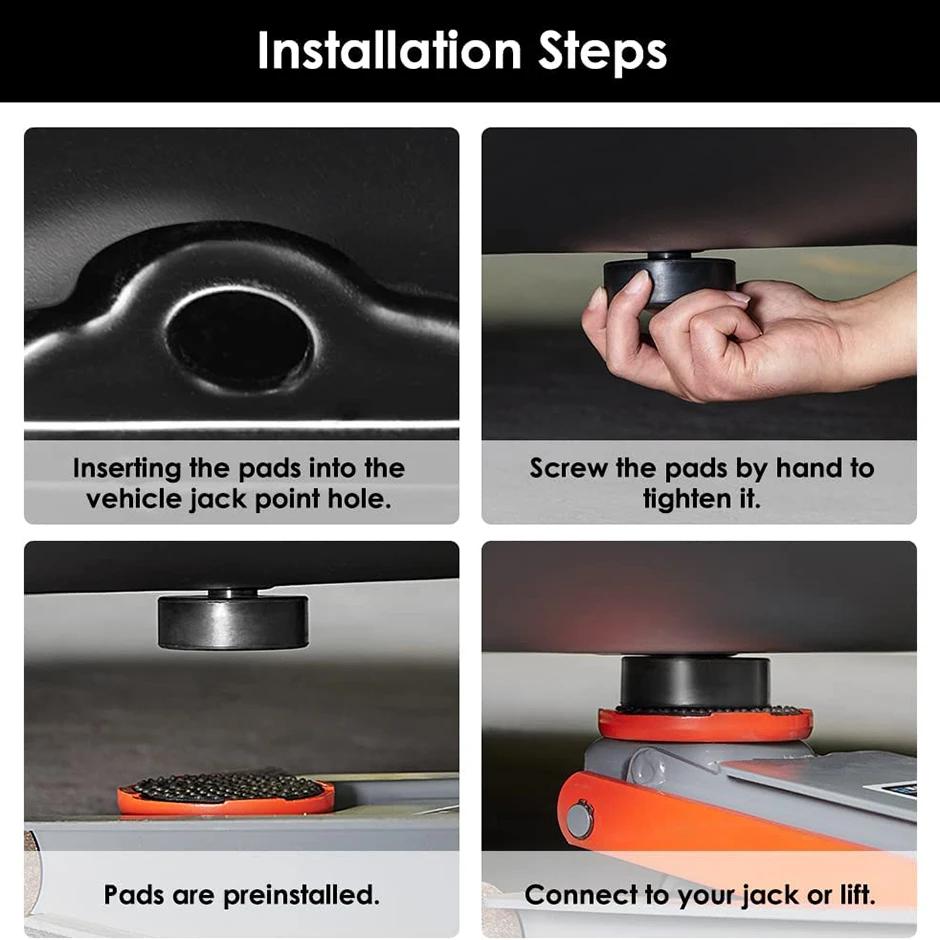 Installation Steps

Inserting the pads into the vehicle jack point hole.

Screw the pads by hand to tighten it.

Pads are preinstalled.

Connect to your jack or lift.