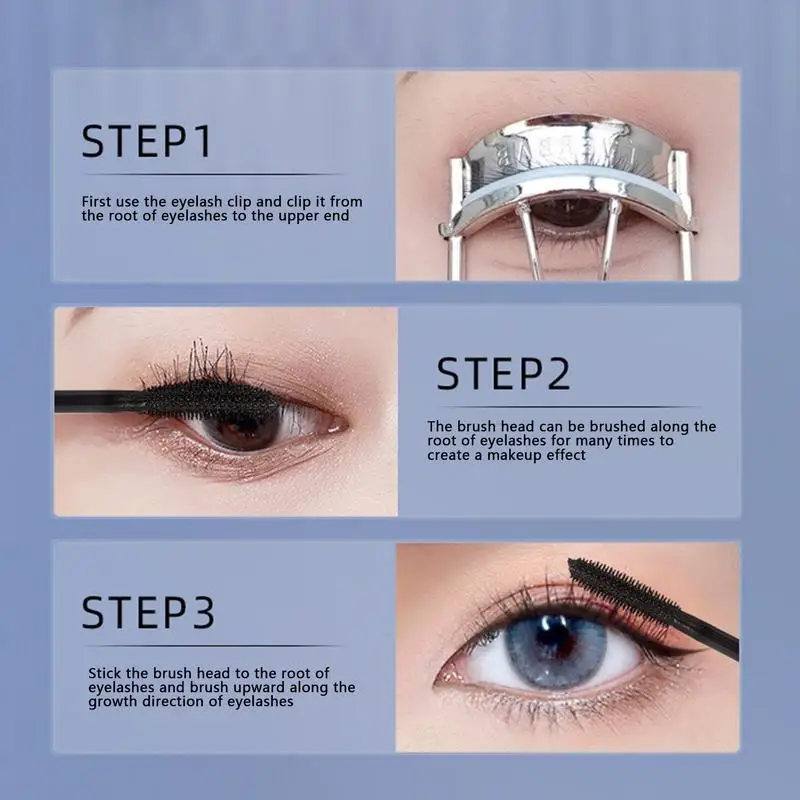 STEP1

First use the eyelash clip and clip it from the root of eyelashes to the upper end

STEP2

The brush head can be brushed along the root of eyelashes for many times to create a makeup effect

STEP3

Stick the brush head to the root of eyelashes and brush upward along the growth direction of eyelashes