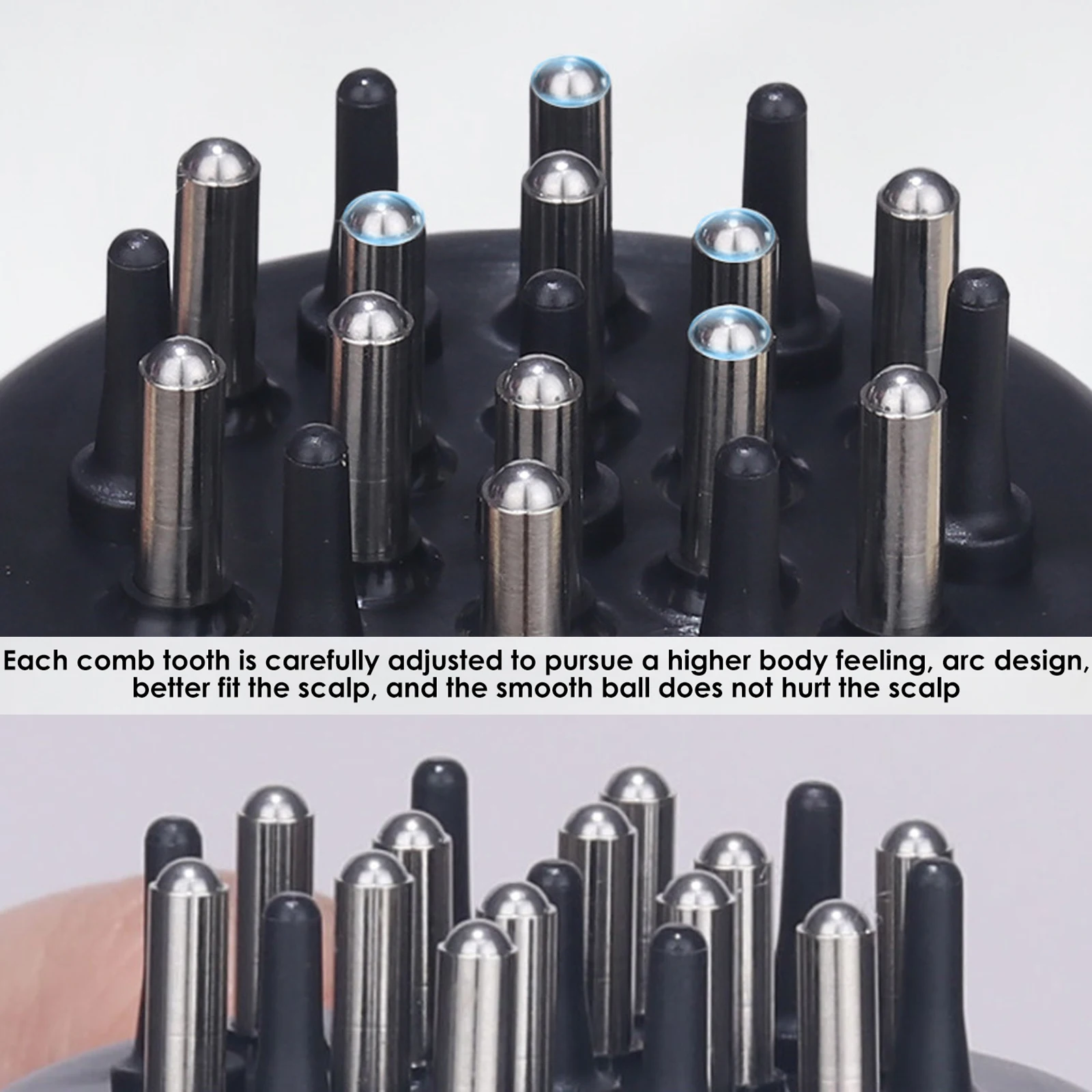 Each comb tooth is carefully adjusted to pursue a higher body feeling, arc design, better fit the scalp, and the smooth ball does not hurt the scalp