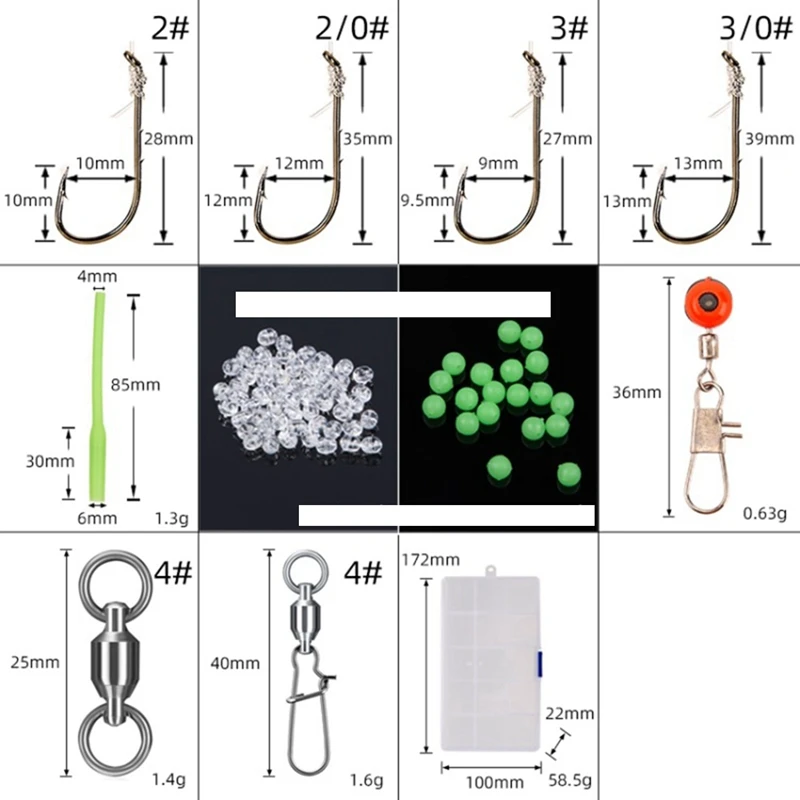 2#
28mm
10mm
10mm

2/0#
35mm
12mm
12mm

3#
27mm
9mm
9.5mm

3/0#
39mm
13mm
13mm

4mm
85mm
30mm
6mm
1.3g

36mm
0.63g

4#
25mm
1.4g

4#
40mm
1.6g

172mm
22mm
100mm
58.5g