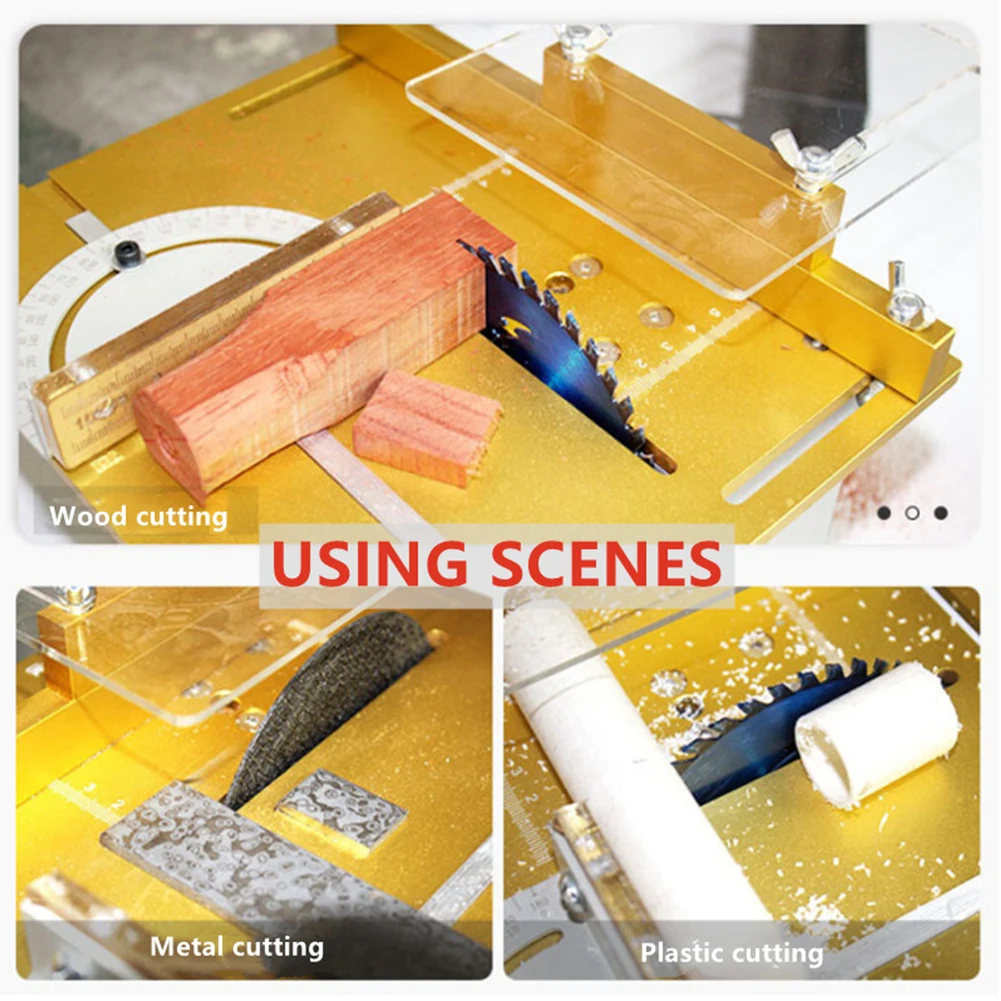 Wood cutting

USING SCENES

Metal cutting

Plastic cutting