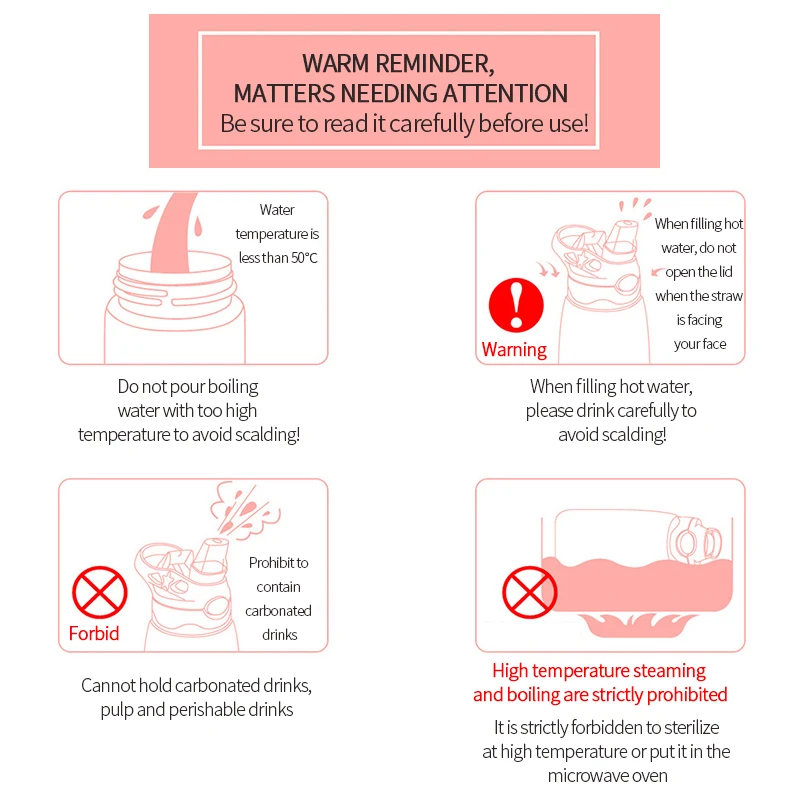 WARM REMINDER,
MATTERS NEEDING ATTENTION
Be sure to read it carefully before use!

Water temperature is less than 50°C

Do not pour boiling water with too high temperature to avoid scalding!

Warning

When filling hot water, do not open the lid when the straw is facing your face

When filling hot water, please drink carefully to avoid scalding!

Forbid

Prohibit to contain carbonated drinks

Cannot hold carbonated drinks, pulp and perishable drinks

High temperature steaming and boiling are strictly prohibited

It is strictly forbidden to sterilize at high temperature or put it in the microwave oven