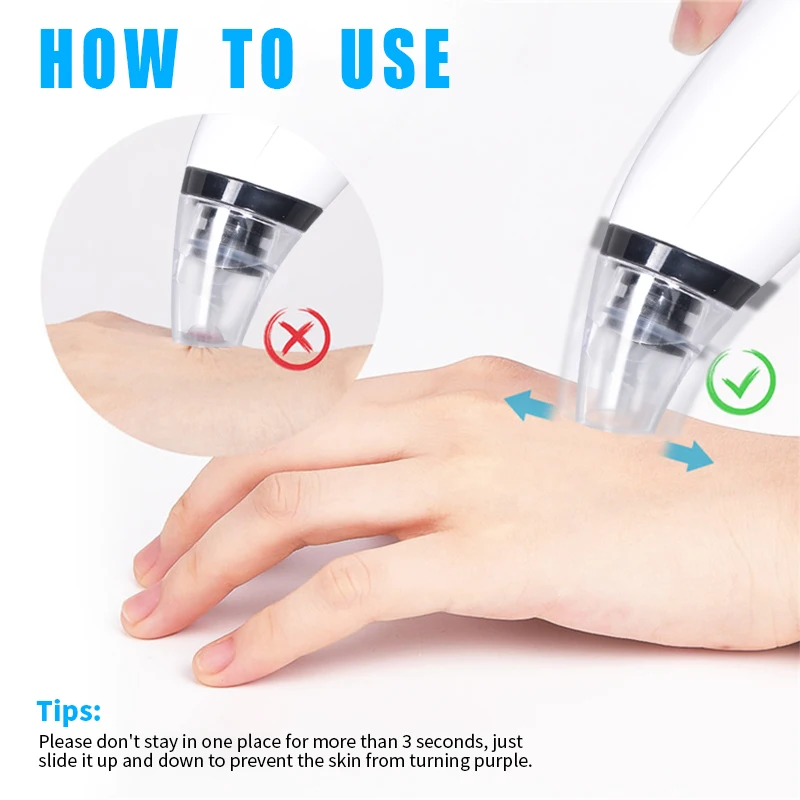 HOW TO USE

Tips:

Please don't stay in one place for more than 3 seconds, just slide it up and down to prevent the skin from turning purple.