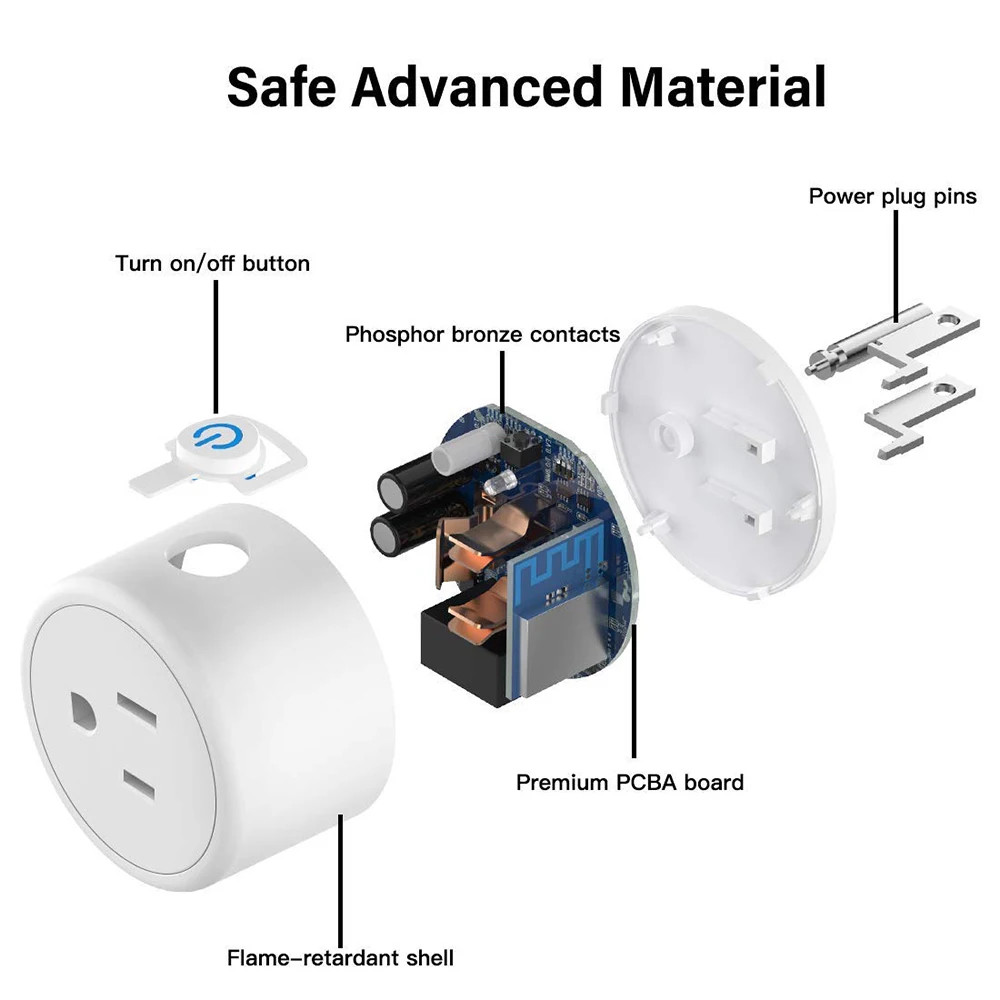 Safe Advanced Material

Power plug pins

Turn on/off button

Phosphor bronze contacts

Premium PCBA board

Flame-retardant shell