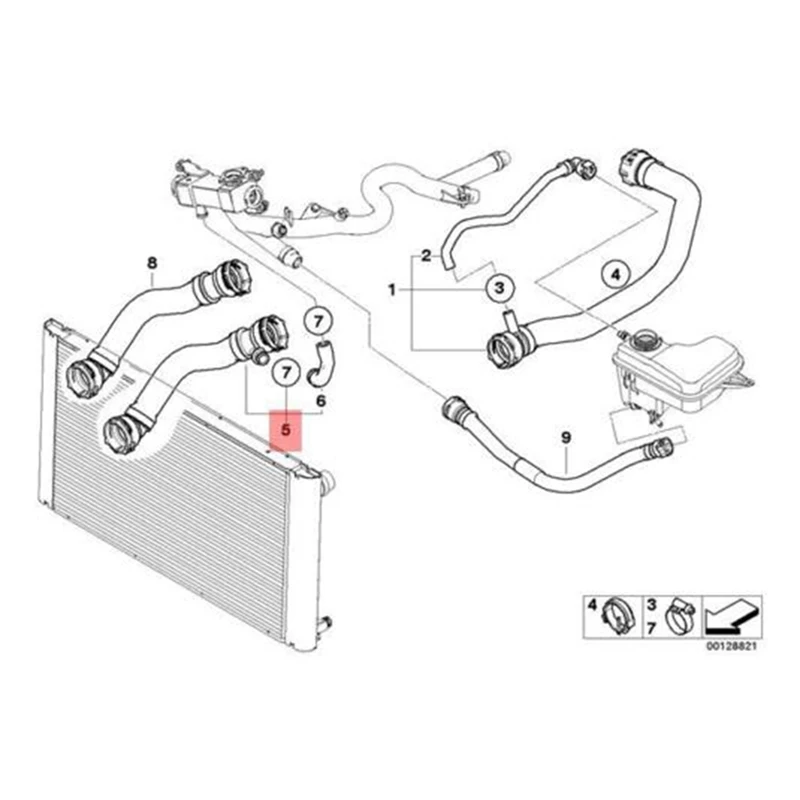 8
2
1
3
4
7
7
6
5
9
4
3
7
00128821