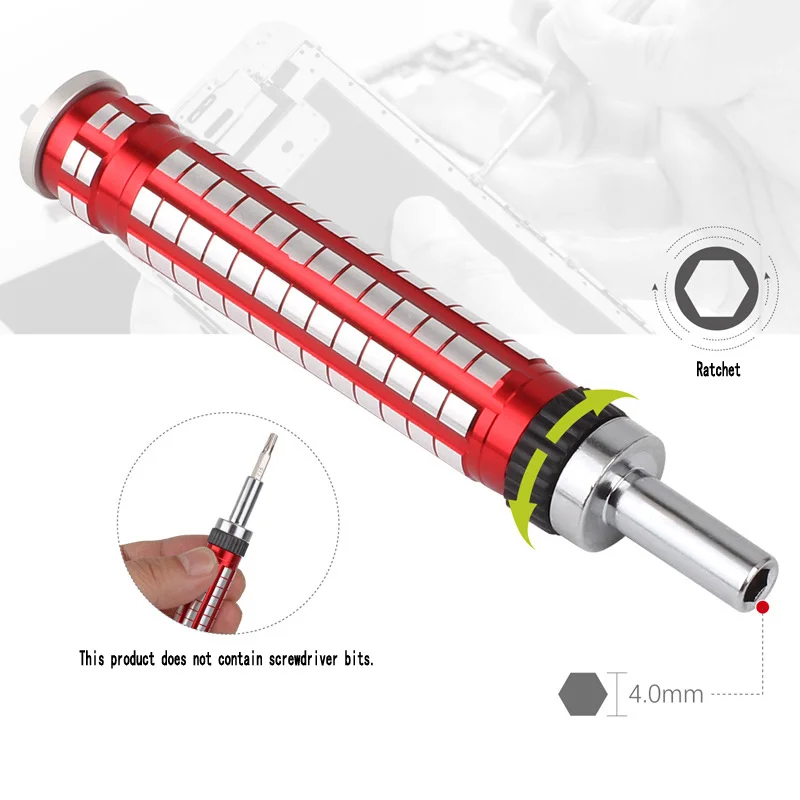 Ratchet

This product does not contain screwdriver bits.

4.0mm