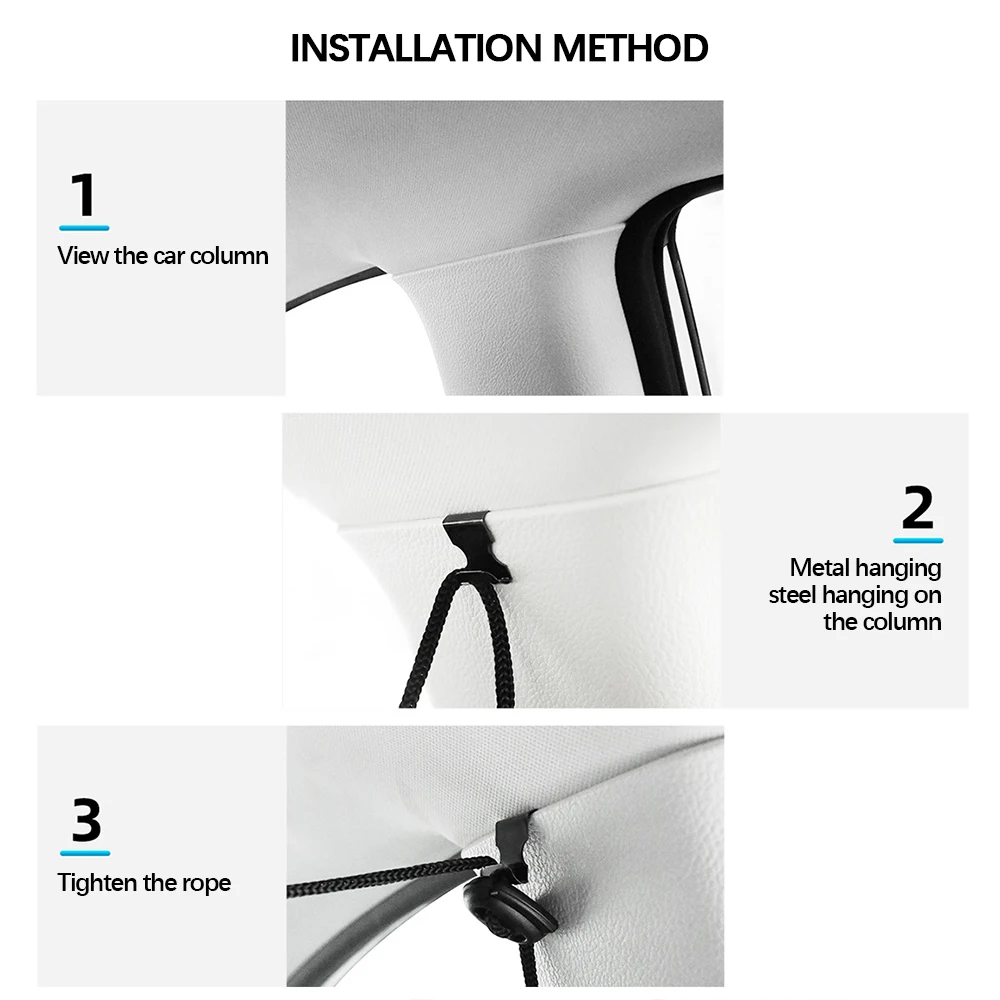 INSTALLATION METHOD

1
View the car column

2
Metal hanging steel hanging on the column

3
Tighten the rope