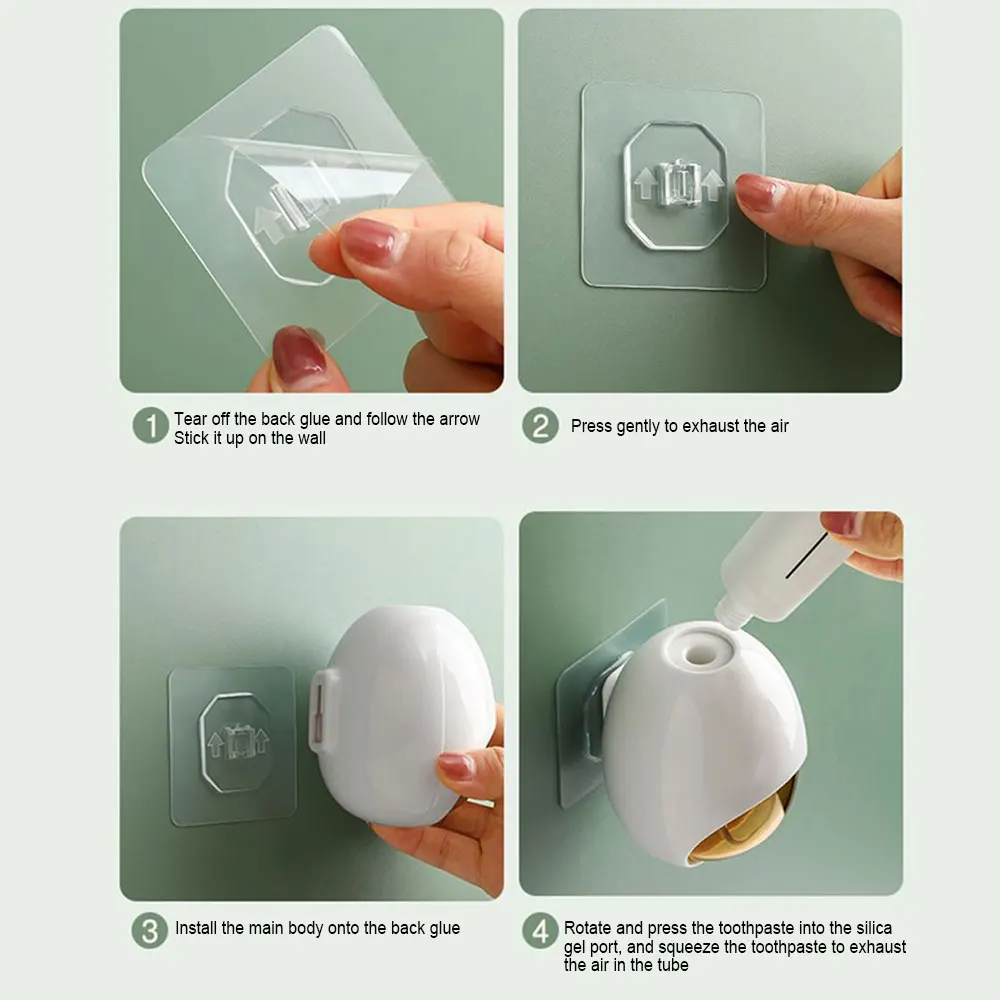 1 Tear off the back glue and follow the arrow
Stick it up on the wall

2 Press gently to exhaust the air

3 Install the main body onto the back glue

4 Rotate and press the toothpaste into the silica gel port, and squeeze the toothpaste to exhaust the air in the tube