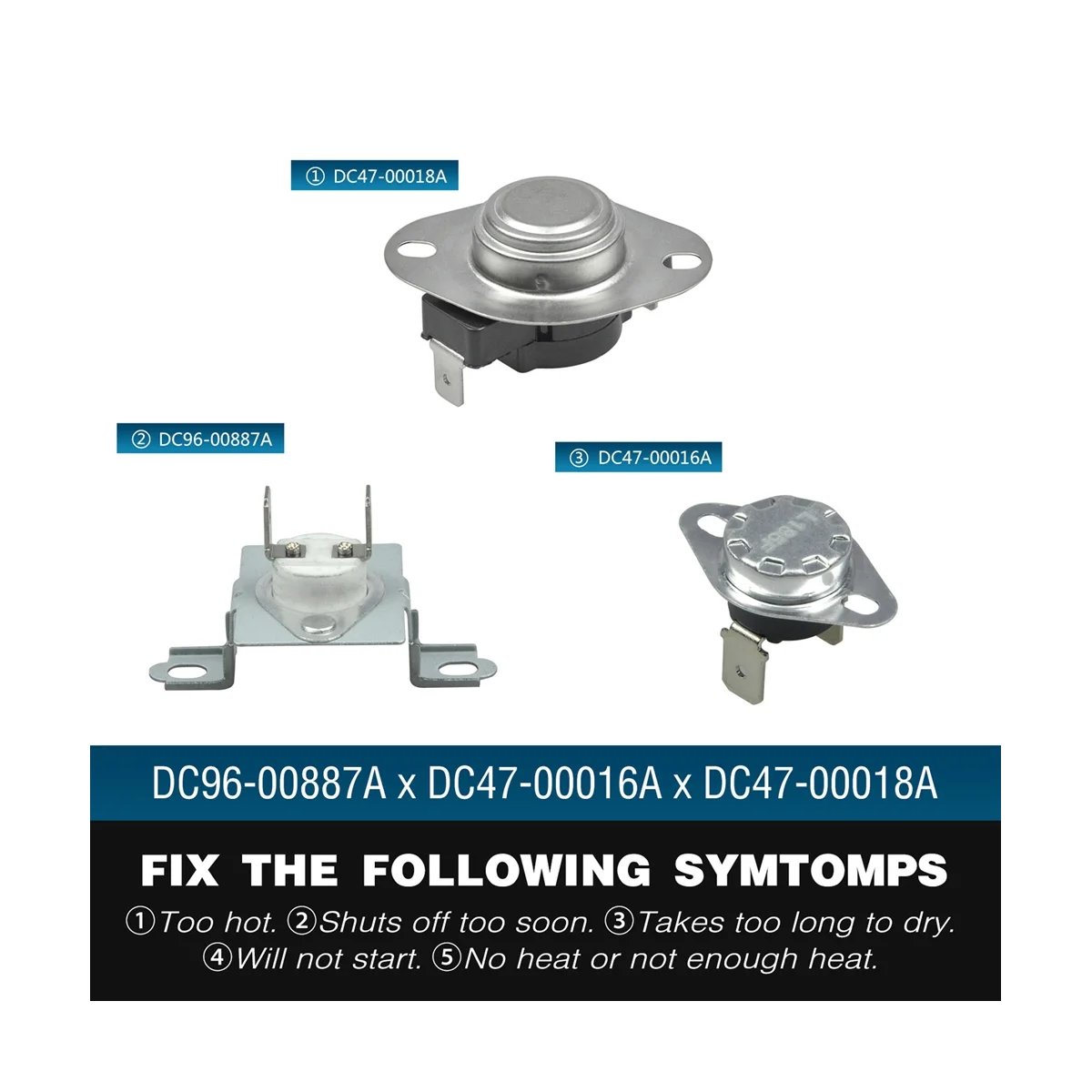 ① DC47-00018A

② DC96-00887A

③ DC47-00016A

DC96-00887A x DC47-00016A x DC47-00018A

FIX THE FOLLOWING SYMTOMPS

①Too hot. ②Shuts off too soon. ③Takes too long to dry. ④Will not start. ⑤No heat or not enough heat.