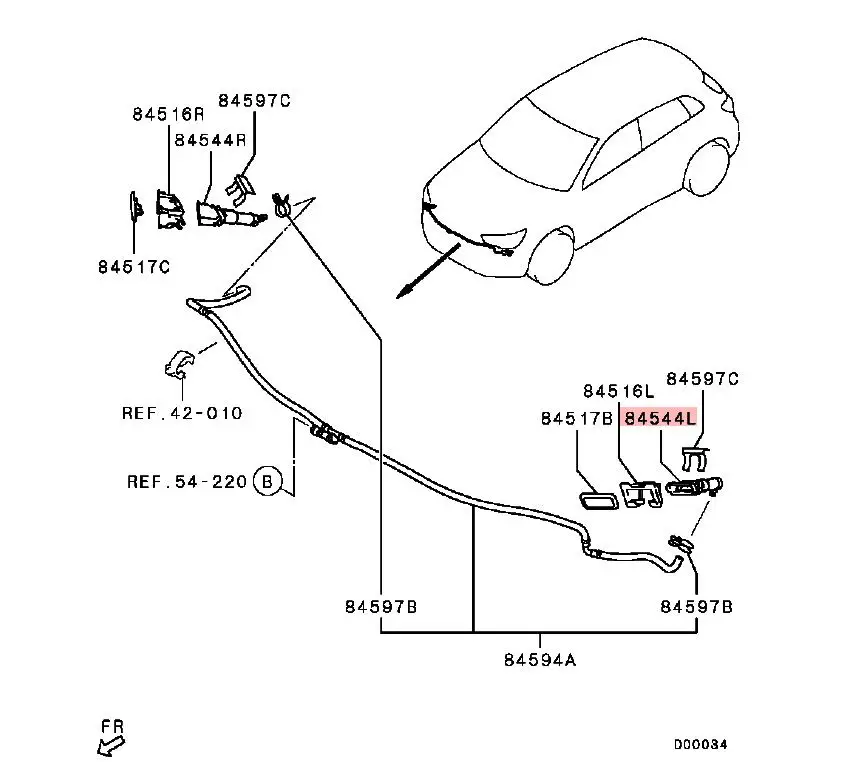 84516R
84597C
84544R
84517C
REF.42-010
REF.54-220 B
84516L
84597C
84517B
84544L
84597B
84597B
84594A
FR
D00034