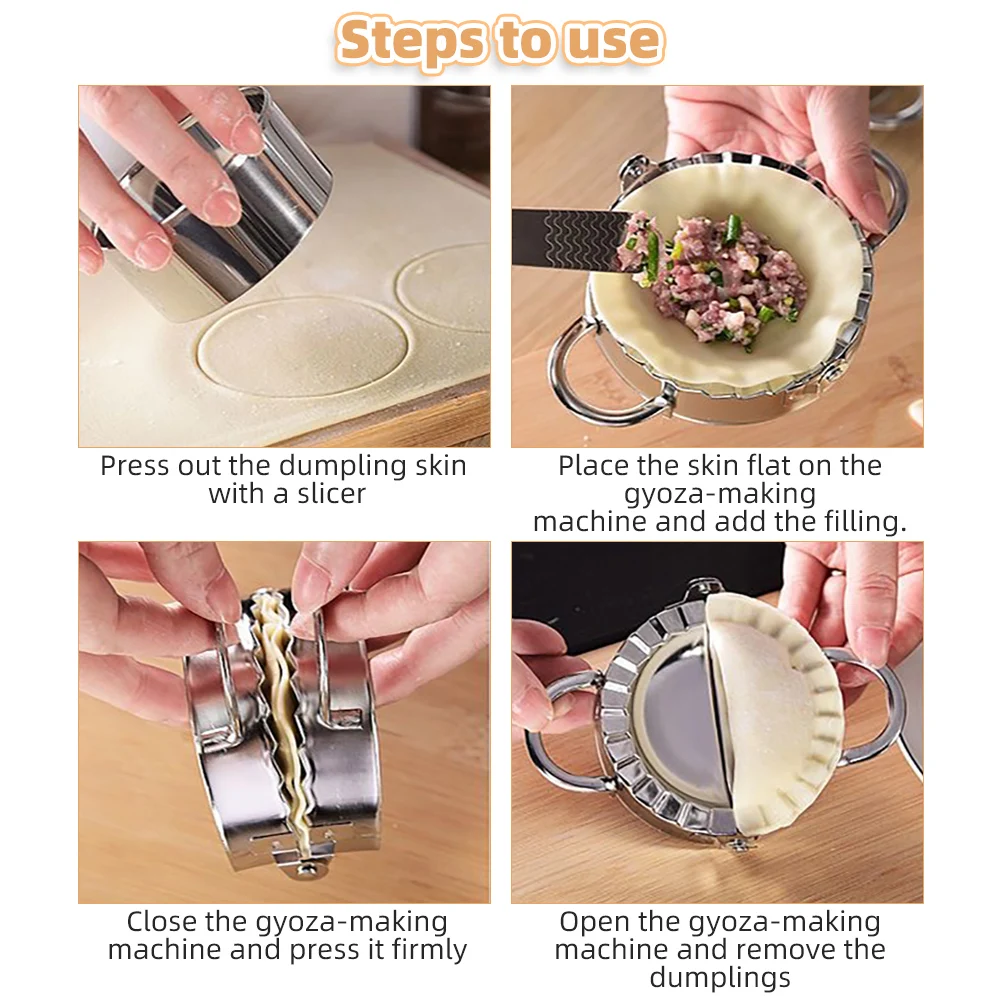 Steps to use

Press out the dumpling skin with a slicer

Place the skin flat on the gyoza-making machine and add the filling.

Close the gyoza-making machine and press it firmly

Open the gyoza-making machine and remove the dumplings