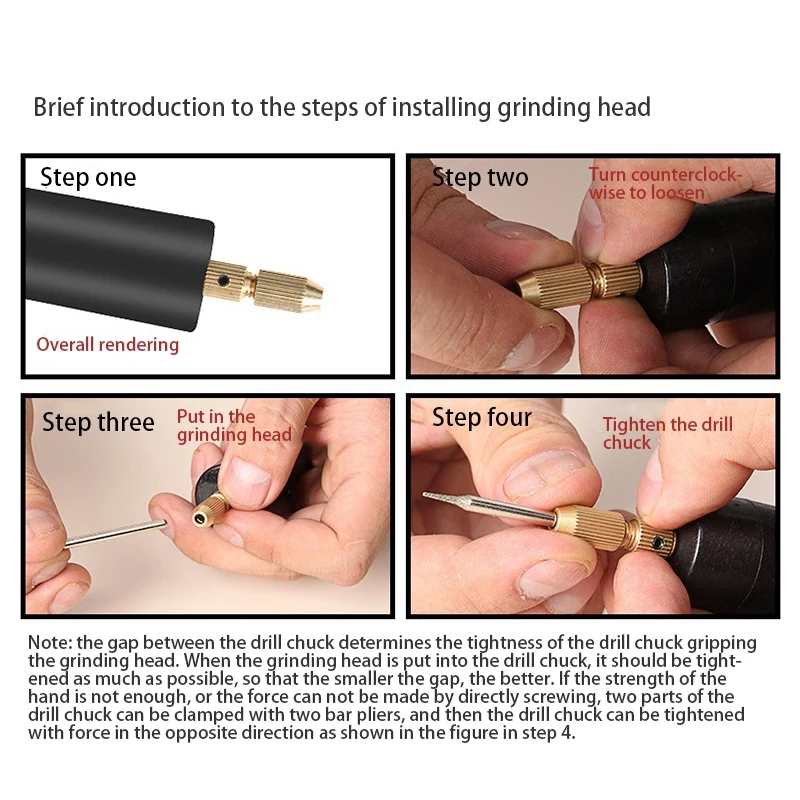 Brief introduction to the steps of installing grinding head

Step one

Overall rendering

Step two

Turn counterclockwise to loosen

Step three

Put in the grinding head

Step four

Tighten the drill chuck

Note: the gap between the drill chuck determines the tightness of the drill chuck gripping the grinding head. When the grinding head is put into the drill chuck, it should be tightened as much as possible, so that the smaller the gap, the better. If the strength of the hand is not enough, or the force can not be made by directly screwing, two parts of the drill chuck can be clamped with two bar pliers, and then the drill chuck can be tightened with force in the opposite direction as shown in the figure in step 4.