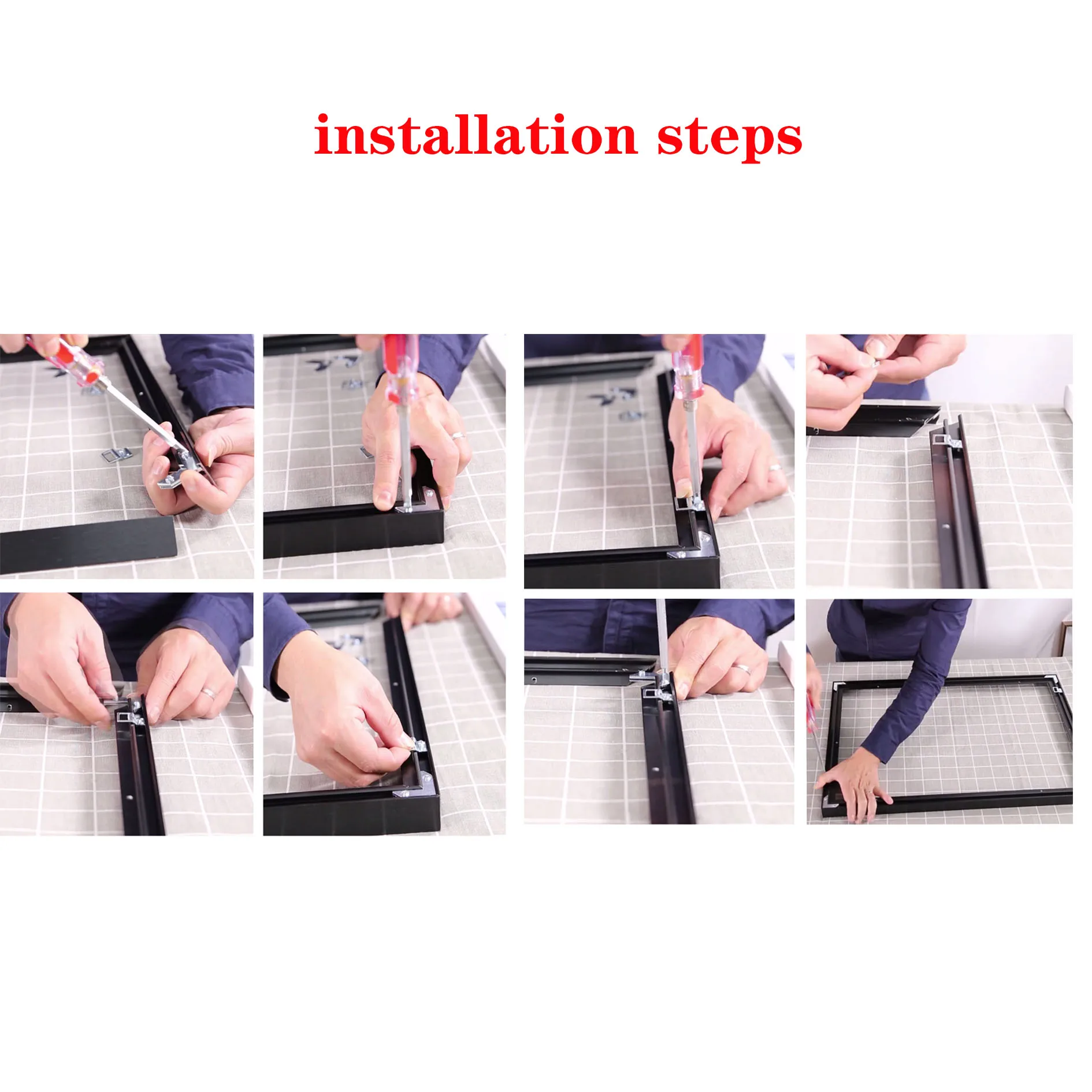 installation steps