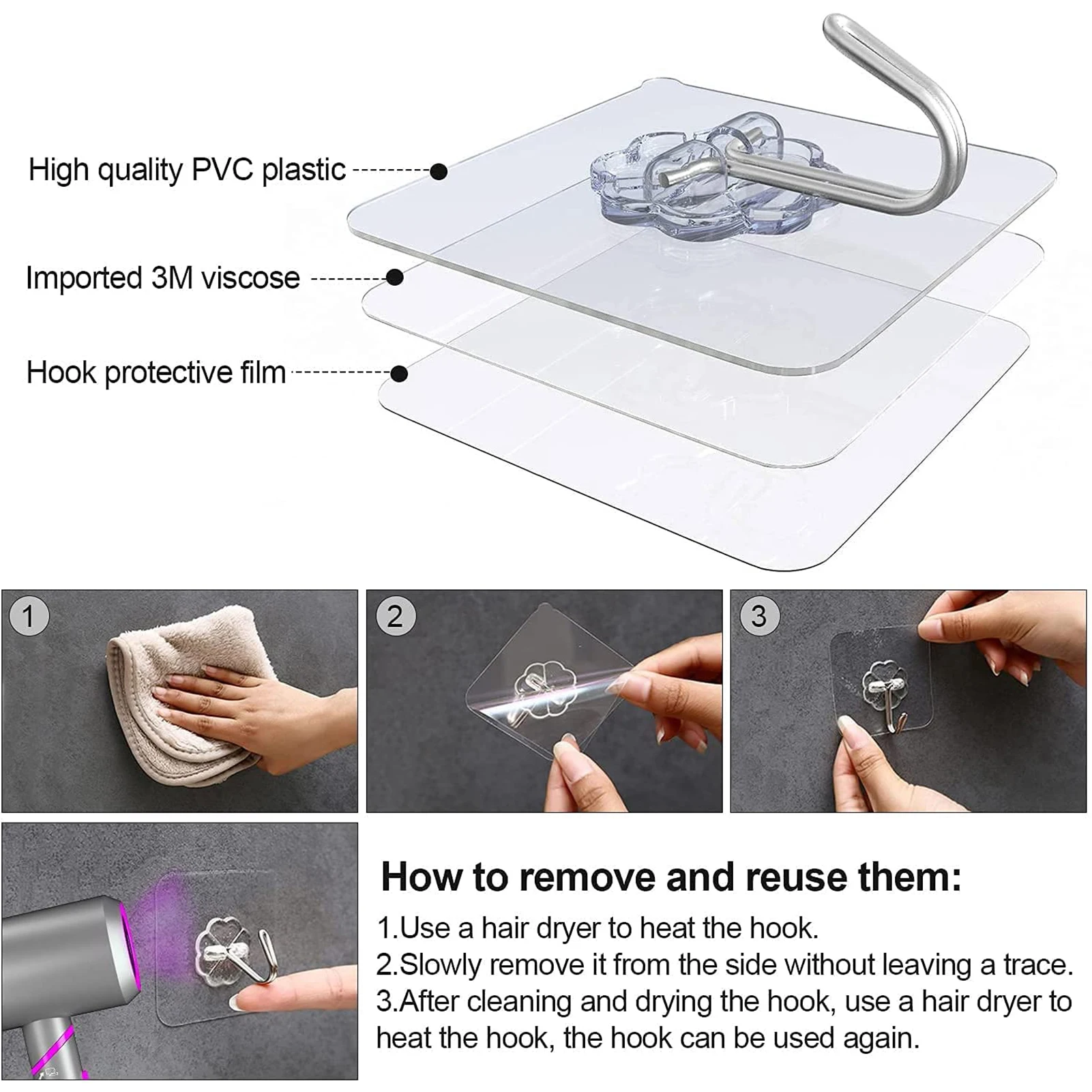 High quality PVC plastic

Imported 3M viscose

Hook protective film

1

2

3

How to remove and reuse them:

1.Use a hair dryer to heat the hook.
2.Slowly remove it from the side without leaving a trace.
3.After cleaning and drying the hook, use a hair dryer to heat the hook, the hook can be used again.