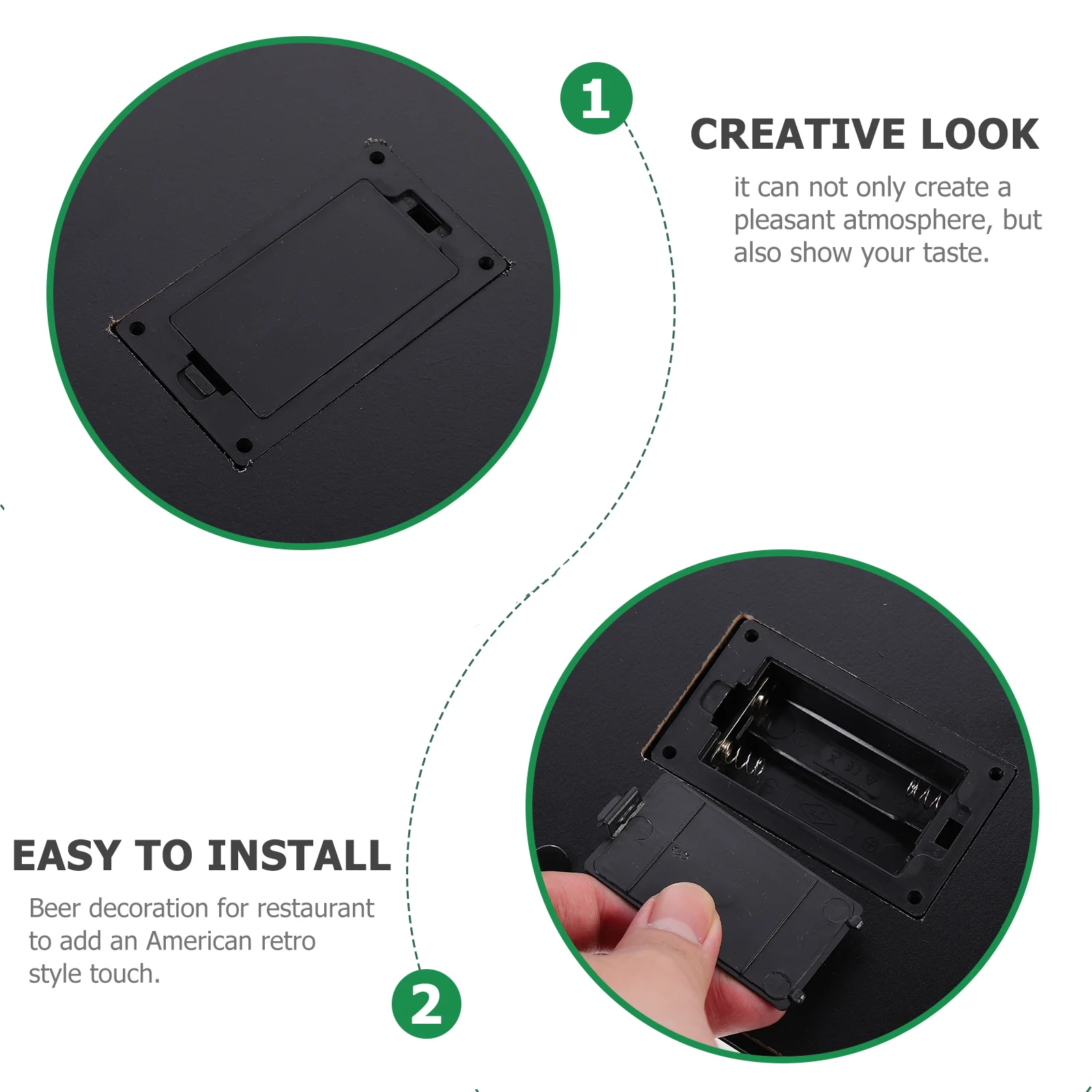 1

CREATIVE LOOK

it can not only create a pleasant atmosphere, but also show your taste.

EASY TO INSTALL

Beer decoration for restaurant to add an American retro style touch.

2